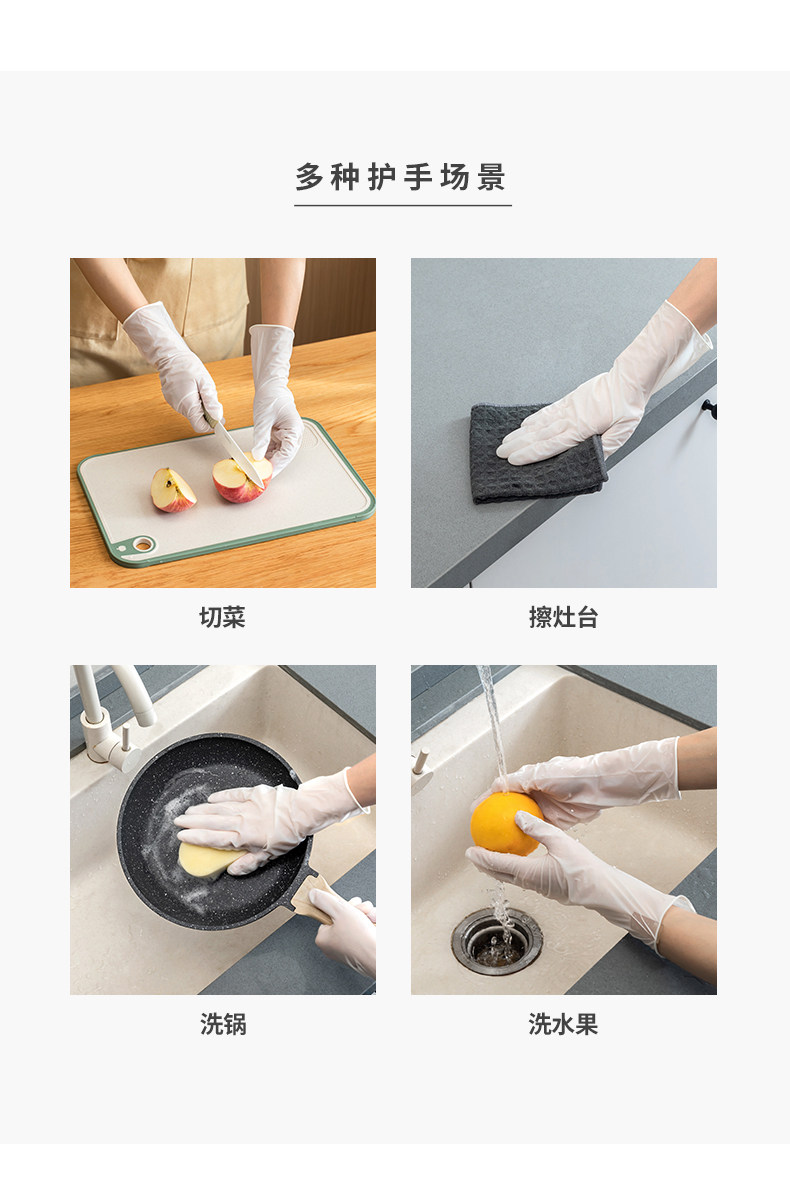 多种护手场景

切菜

擦灶台

洗锅

洗水果