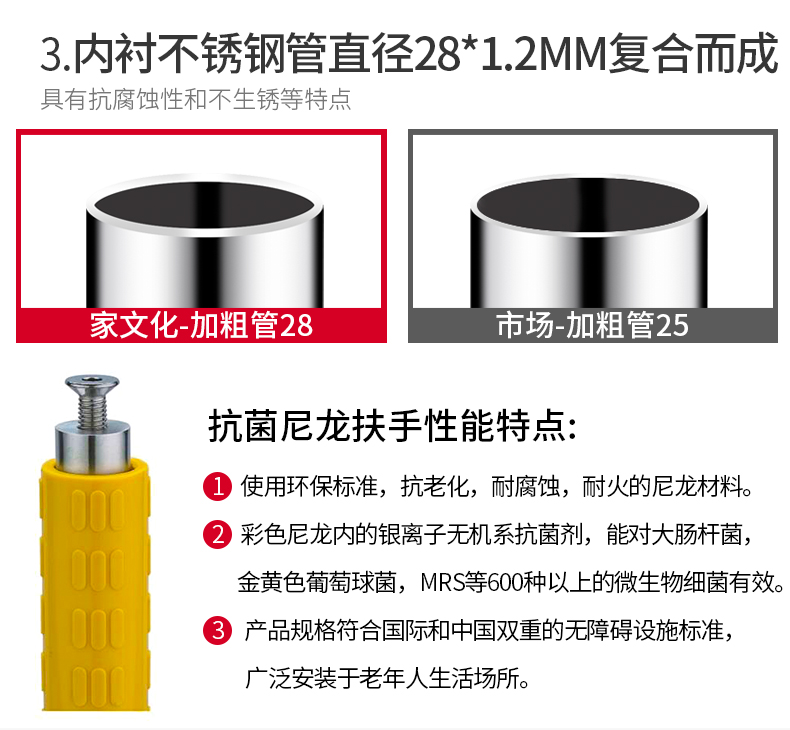 3.内衬不锈钢管直径28*1.2MM复合而成
具有抗腐蚀性和不生锈等特点

家文化-加粗管28

市场-加粗管25

抗菌尼龙扶手性能特点:

1 使用环保标准，抗老化，耐腐蚀，耐火的尼龙材料。

2 彩色尼龙内的银离子无机系抗菌剂，能对大肠杆菌，金黄色葡萄球菌，MRS等600种以上的微生物细菌有效。

3 产品规格符合国际和中国双重的无障碍设施标准，广泛安装于老年人生活场所。