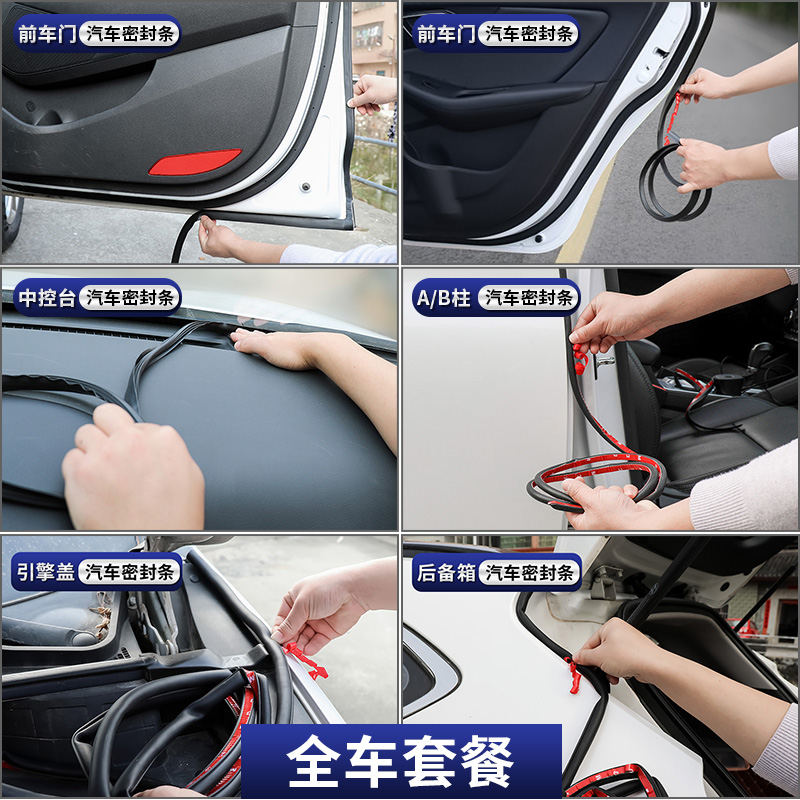 前车门 汽车密封条

前车门 汽车密封条

中控台 汽车密封条

A/B柱 汽车密封条

引擎盖 汽车密封条

后备箱 汽车密封条

全车套餐