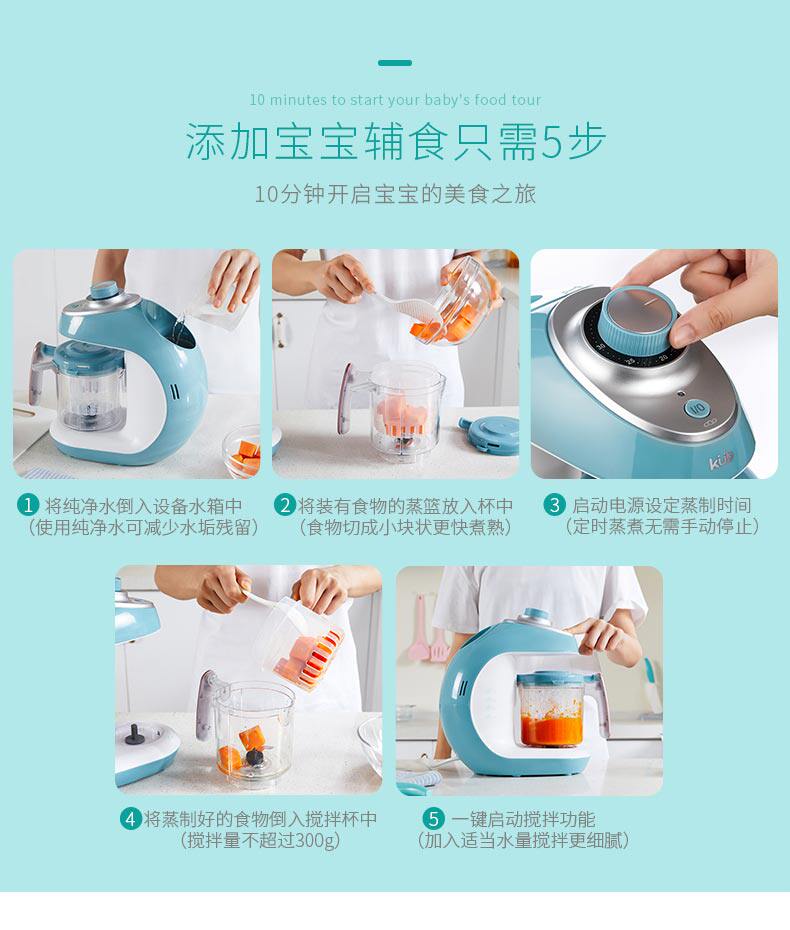 10 minutes to start your baby's food tour

添加宝宝辅食只需5步

10分钟开启宝宝的美食之旅

1 将纯净水倒入设备水箱中
（使用纯净水可减少水垢残留）

2 将装有食物的蒸篮放入杯中
（食物切成小块状更快煮熟）

3 启动电源设定蒸制时间
（定时蒸煮无需手动停止）

4 将蒸制好的食物倒入搅拌杯中
（搅拌量不超过300g）

5 一键启动搅拌功能
（加入适当水量搅拌更细腻）