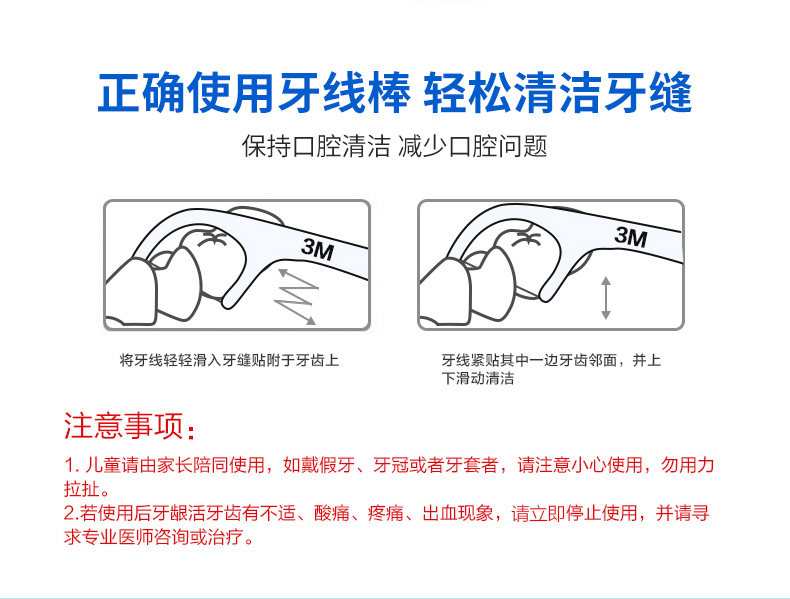 正确使用牙线棒 轻松清洁牙缝

保持口腔清洁 减少口腔问题

3M

3M

将牙线轻轻滑入牙缝贴附于牙齿上

牙线紧贴其中一边牙齿邻面，并上下滑动清洁

注意事项：

1. 儿童请由家长陪同使用，如戴假牙、牙冠或者牙套者，请注意小心使用，勿用力拉扯。
2.若使用后牙龈活牙齿有不适、酸痛、疼痛、出血现象，请立即停止使用，并请寻求专业医师咨询或治疗。