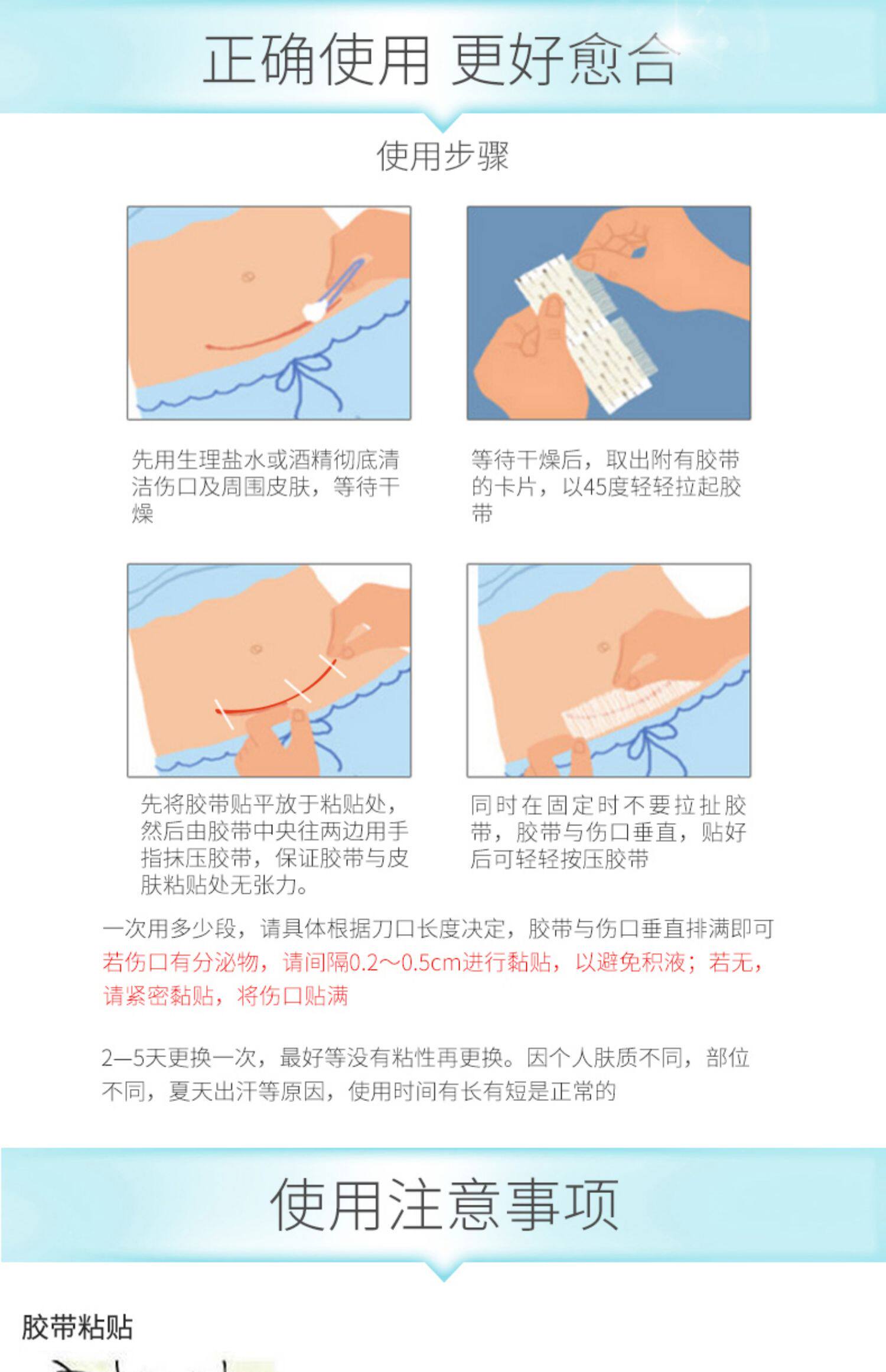 正确使用 更好愈合

使用步骤

先用生理盐水或酒精彻底清洁伤口及周围皮肤，等待干燥

等待干燥后，取出附有胶带的卡片，以45度轻轻拉起胶带

先将胶带贴平放于粘贴处，然后由胶带中央往两边用手指抹压胶带，保证胶带与皮肤粘贴处无张力。

同时在固定时不要拉扯胶带，胶带与伤口垂直，贴好后可轻轻按压胶带

一次用多少段，请具体根据刀口长度决定，胶带与伤口垂直排满即可
若伤口有分泌物，请间隔0.2～0.5cm进行黏贴，以避免积液；若无，请紧密黏贴，将伤口贴满

2—5天更换一次，最好等没有粘性再更换。因个人肤质不同，部位不同，夏天出汗等原因，使用时间有长有短是正常的

使用注意事项

胶带粘贴