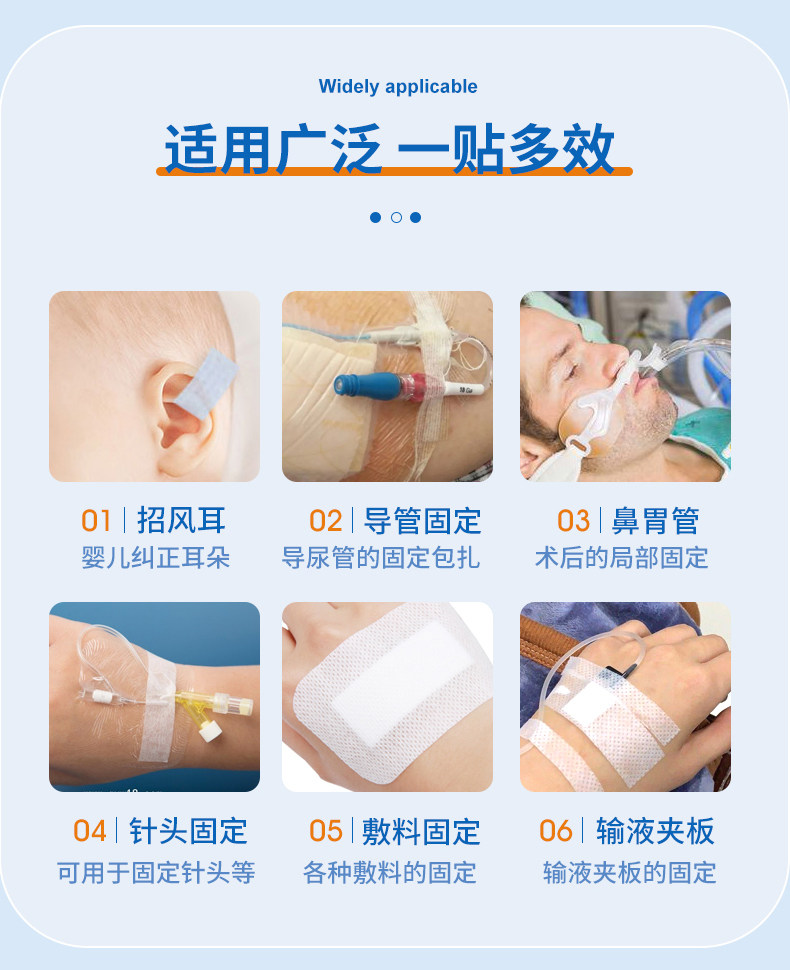 Widely applicable

适用广泛 一贴多效

01 | 招风耳
婴儿纠正耳朵

02 | 导管固定
导尿管的固定包扎

03 | 鼻胃管
术后的局部固定

04 | 针头固定
可用于固定针头等

05 | 敷料固定
各种敷料的固定

06 | 输液夹板
输液夹板的固定