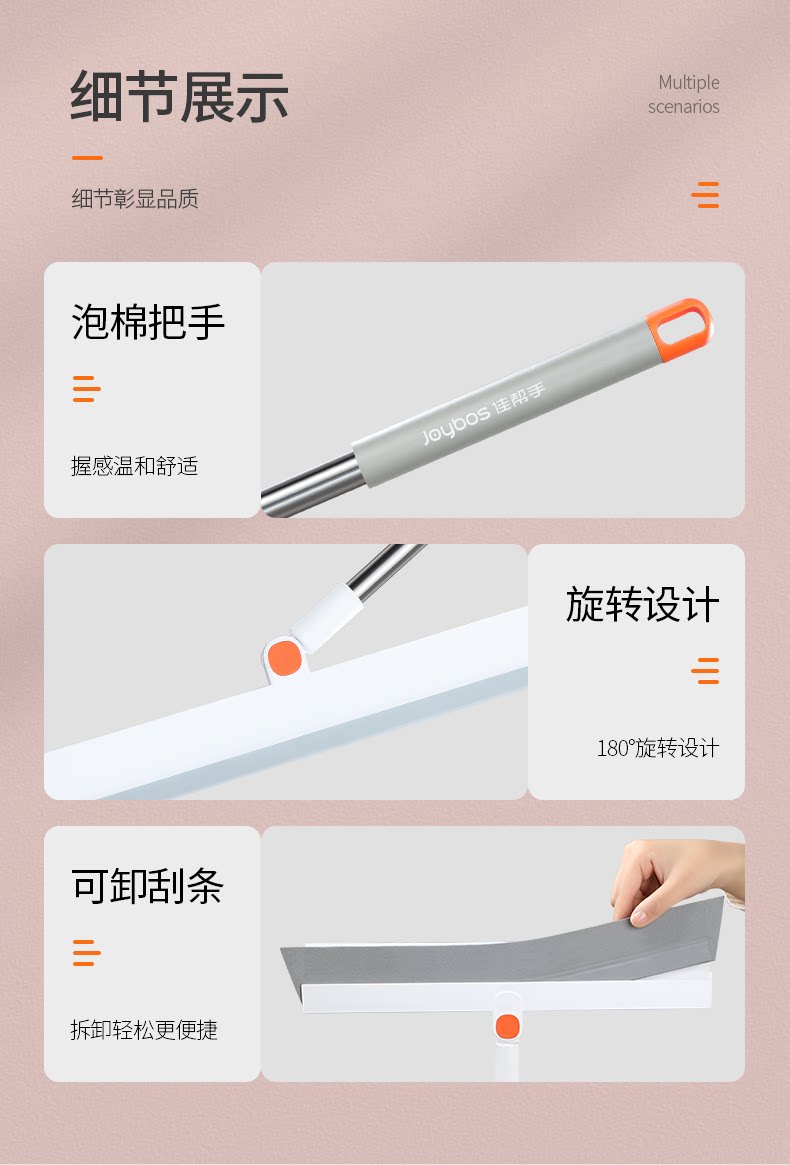 细节展示

Multiple scenarios

细节彰显品质

泡棉把手

握感温和舒适

joybos 佳帮手

旋转设计

180°旋转设计

可卸刮条

拆卸轻松更便捷