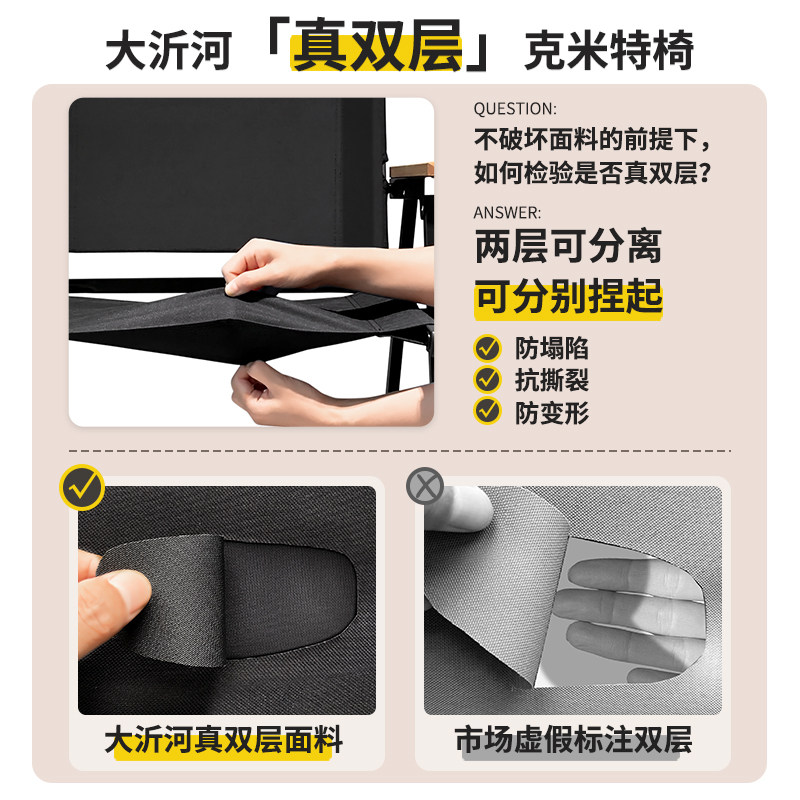 大沂河「真双层」克米特椅

QUESTION:
不破坏面料的前提下，如何检验是否真双层？

ANSWER:
两层可分离
可分别捏起

防塌陷
抗撕裂
防变形

大沂河真双层面料

市场虚假标注双层