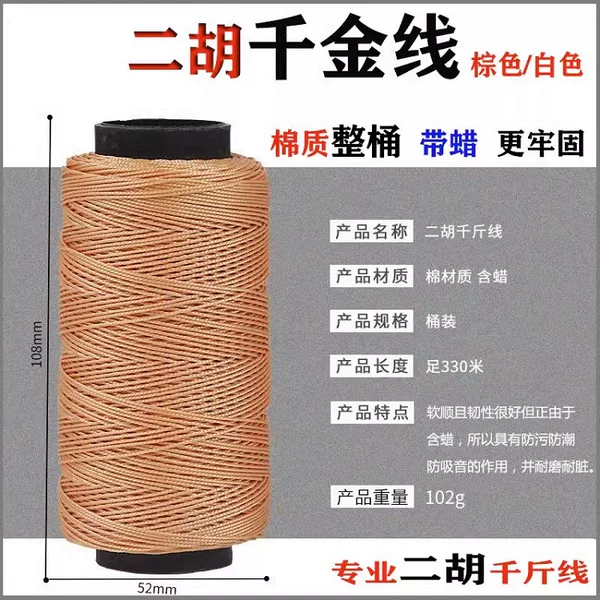 二胡千金线 棕色/白色

棉质整桶 带蜡 更牢固

108mm

52mm

产品名称 二胡千斤线

产品材质 棉材质 含蜡

产品规格 桶装

产品长度 足330米

产品特点 软顺且韧性很好但正由于含蜡，所以具有防污防潮防吸音的作用，并耐磨耐脏。

产品重量 102g

专业二胡千斤线