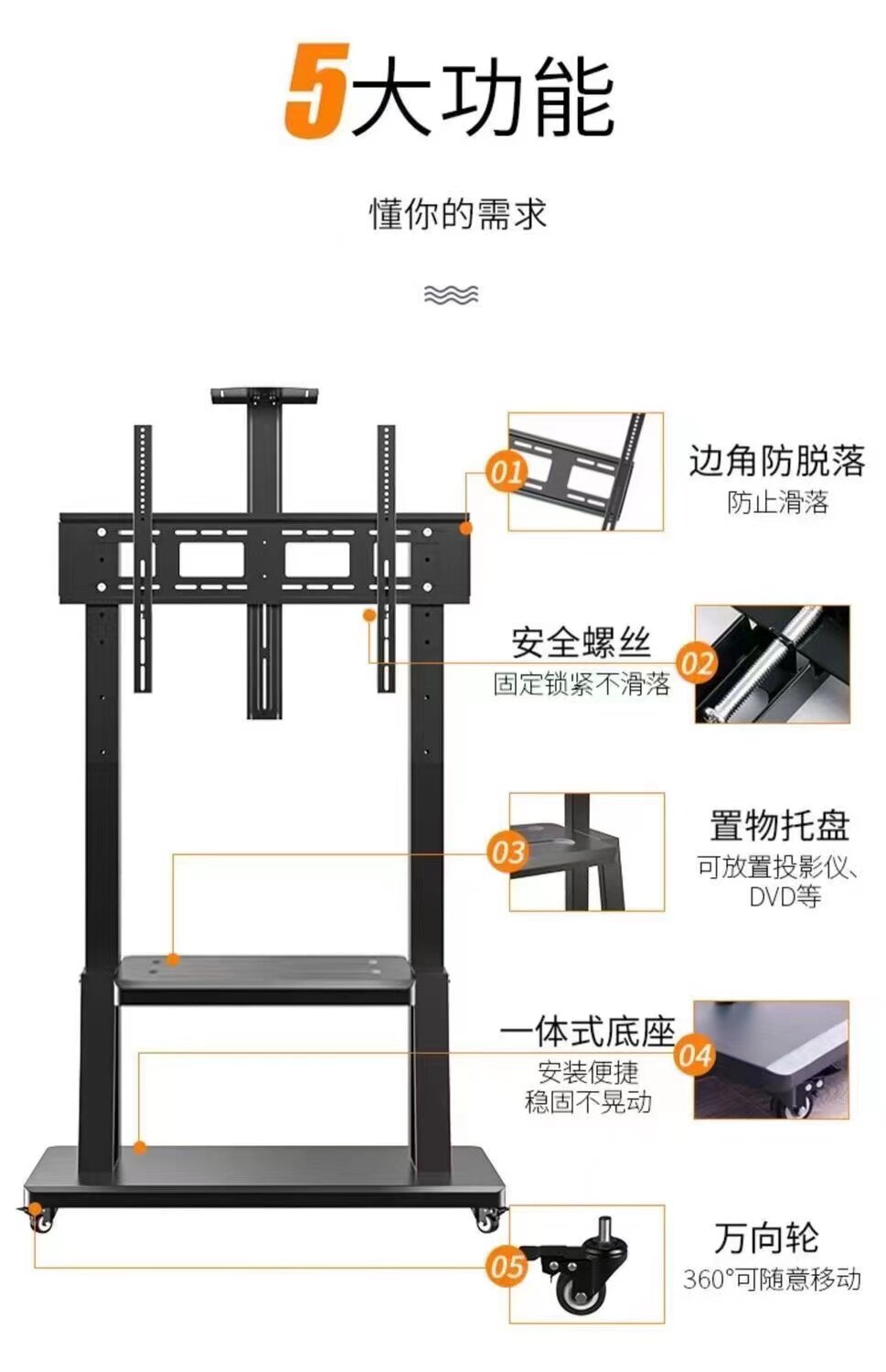 5大功能

懂你的需求

01
边角防脱落
防止滑落

安全螺丝
固定锁紧不滑落
02

03
置物托盘
可放置投影仪、DVD等

一体式底座
安装便捷
稳固不晃动
04

05
万向轮
360°可随意移动