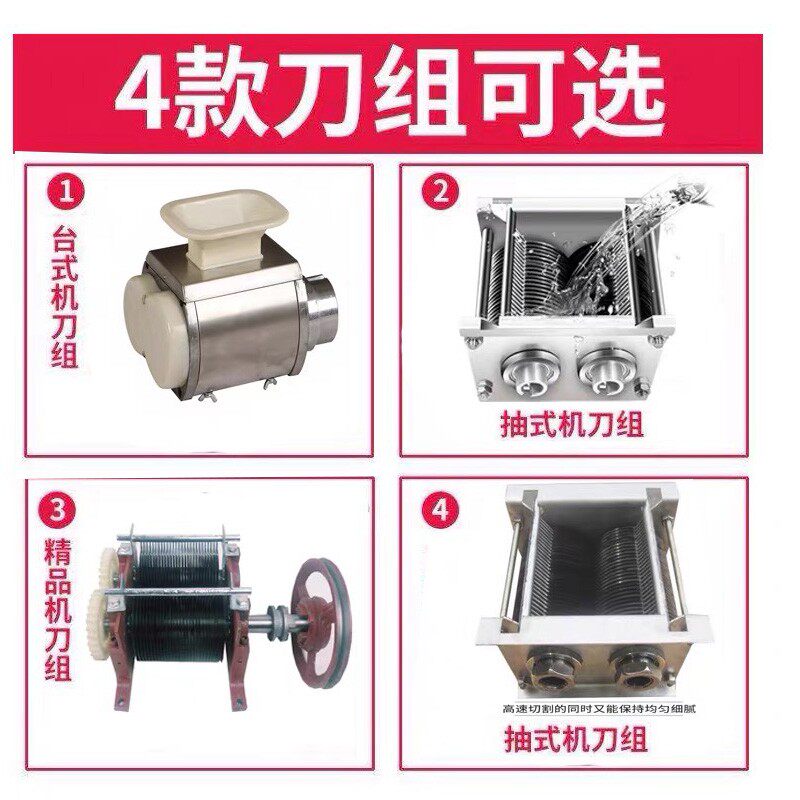 4款刀组可选

1
台式机刀组

2
抽式机刀组

3
精品机刀组

4
高速切割的同时又能保持均匀细腻
抽式机刀组