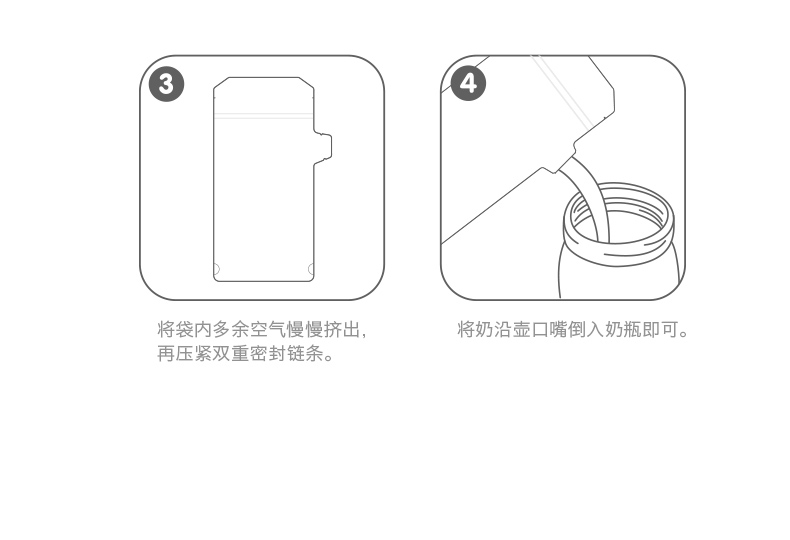 3

将袋内多余空气慢慢挤出，再压紧双重密封链条。

4

将奶沿壶口嘴倒入奶瓶即可。