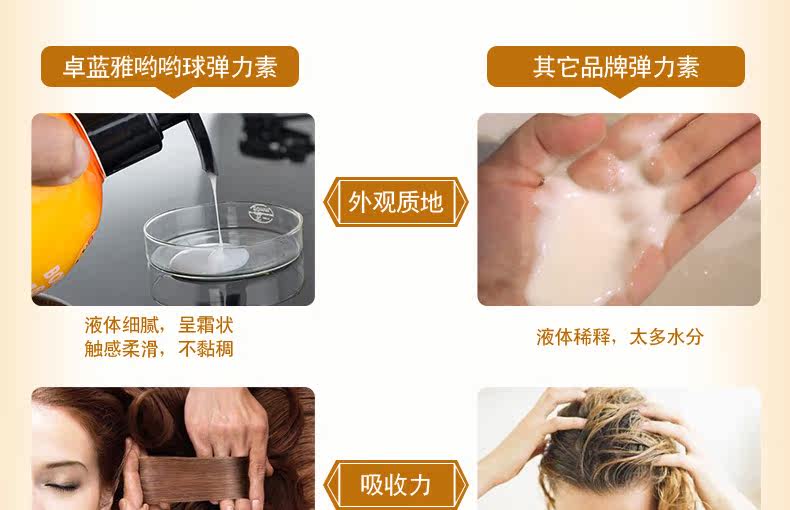 卓蓝雅哟哟球弹力素

其它品牌弹力素

外观质地

液体细腻，呈霜状
触感柔滑，不黏稠

液体稀释，太多水分

吸收力