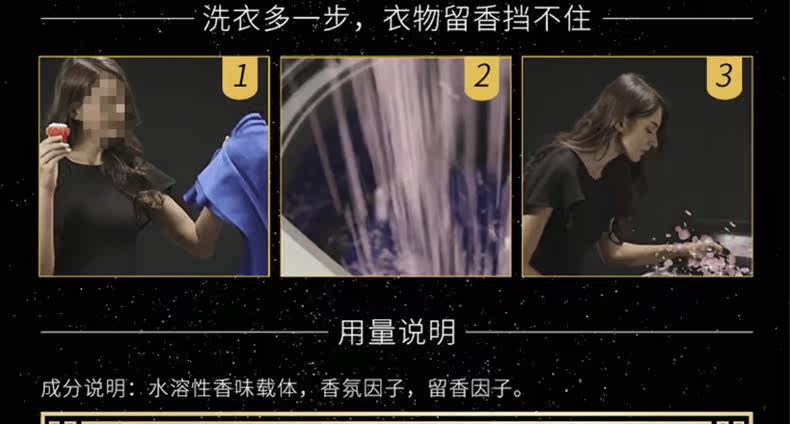 洗衣多一步，衣物留香挡不住

1

2

3

用量说明

成分说明：水溶性香味载体，香氛因子，留香因子。