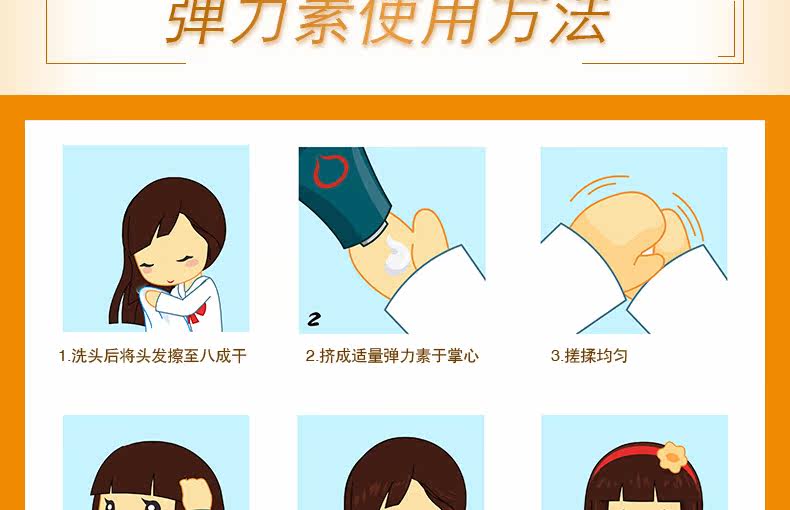 弹力素使用方法

2

1.洗头后将头发擦至八成干

2.挤成适量弹力素于掌心

3.搓揉均匀