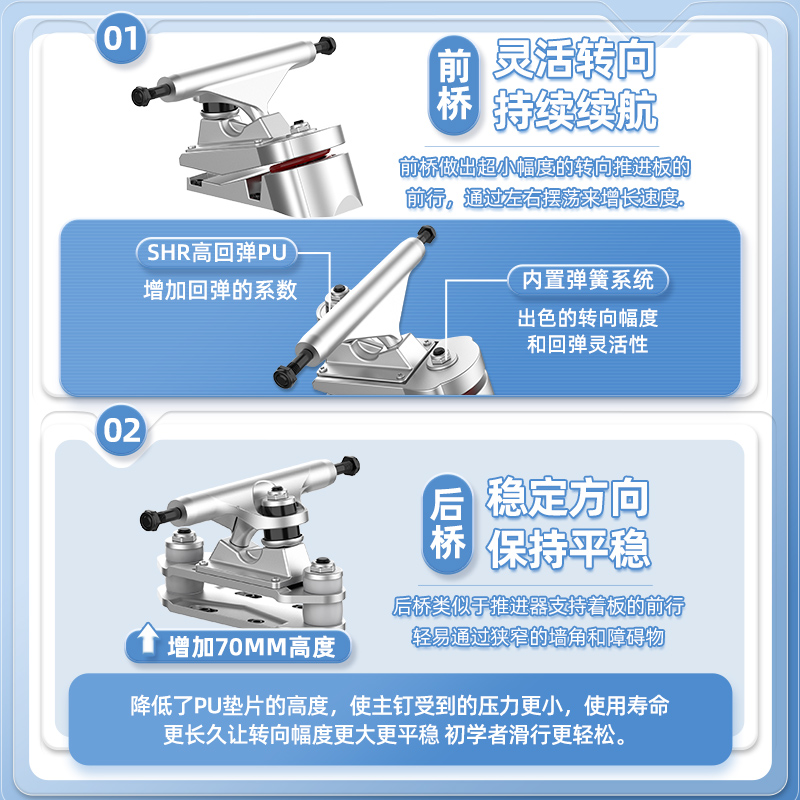 01

前桥

灵活转向
持续续航

前桥做出超小幅度的转向推进板的前行，通过左右摆荡来增长速度.

SHR高回弹PU
增加回弹的系数

内置弹簧系统
出色的转向幅度和回弹灵活性

02

后桥

稳定方向
保持平稳

后桥类似于推进器支持着板的前行
轻易通过狭窄的墙角和障碍物

增加70MM高度

降低了PU垫片的高度，使主钉受到的压力更小，使用寿命更长久让转向幅度更大更平稳 初学者滑行更轻松。