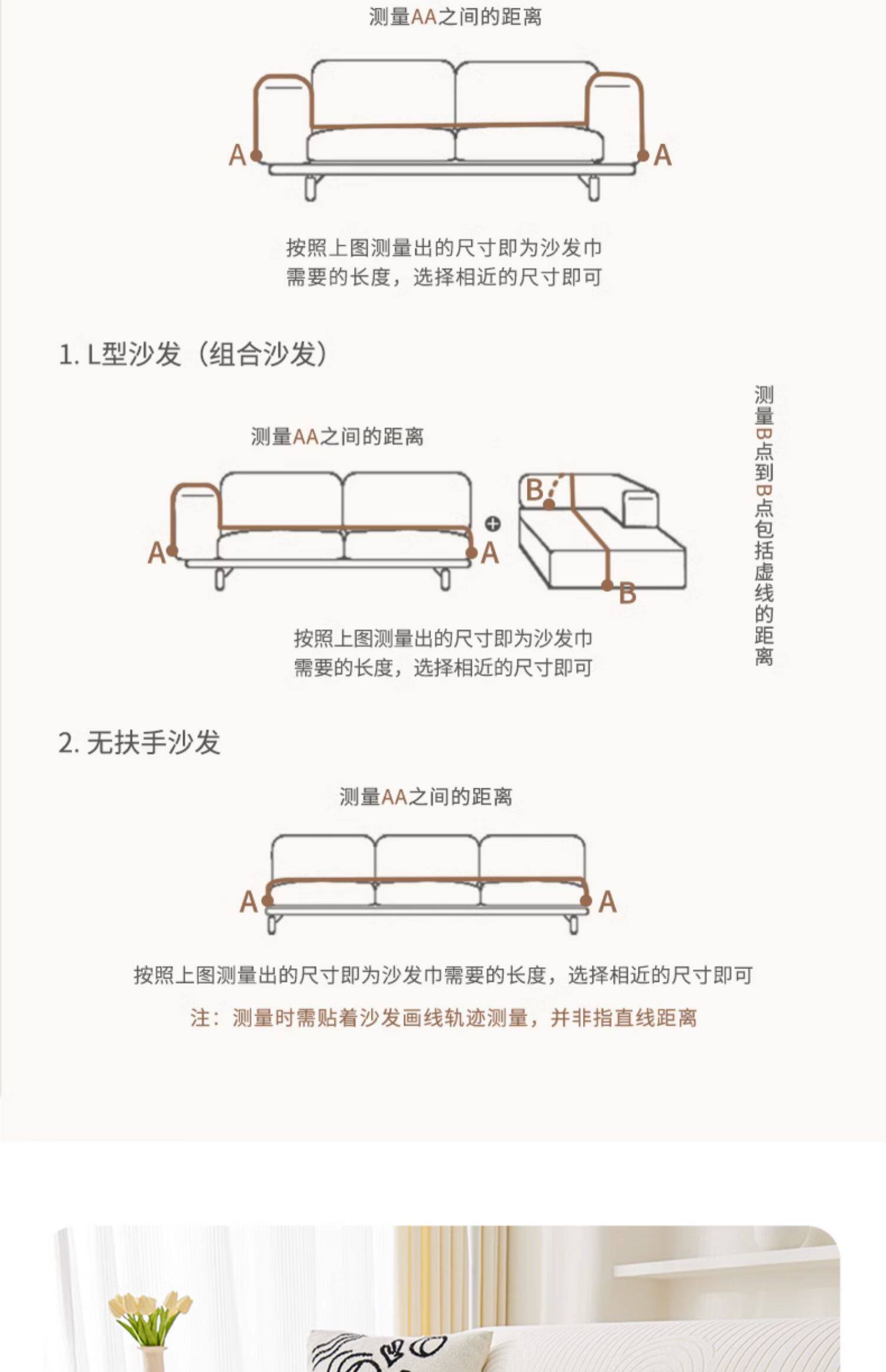 测量AA之间的距离

A A

按照上图测量出的尺寸即为沙发巾需要的长度，选择相近的尺寸即可

1. L型沙发（组合沙发）

测量AA之间的距离

A A B B

测量B点到B点包括虚线的距离

按照上图测量出的尺寸即为沙发巾需要的长度，选择相近的尺寸即可

2. 无扶手沙发

测量AA之间的距离

A A

按照上图测量出的尺寸即为沙发巾需要的长度，选择相近的尺寸即可

注：测量时需贴着沙发画线轨迹测量，并非指直线距离