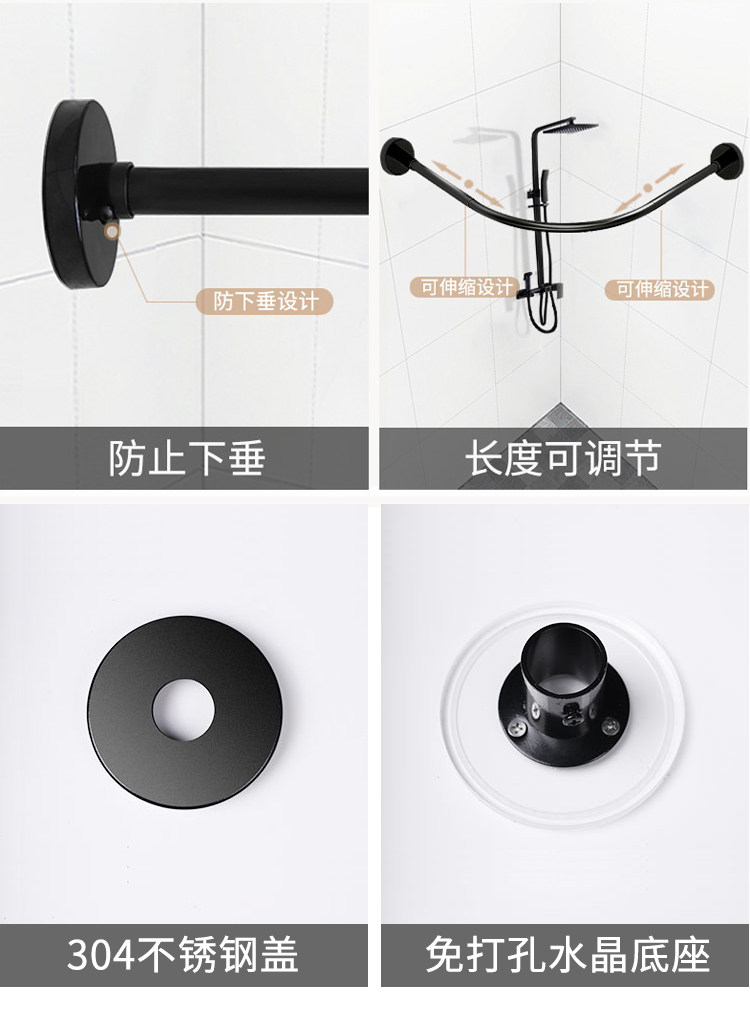 防下垂设计

防止下垂

可伸缩设计

可伸缩设计

长度可调节

304不锈钢盖

免打孔水晶底座