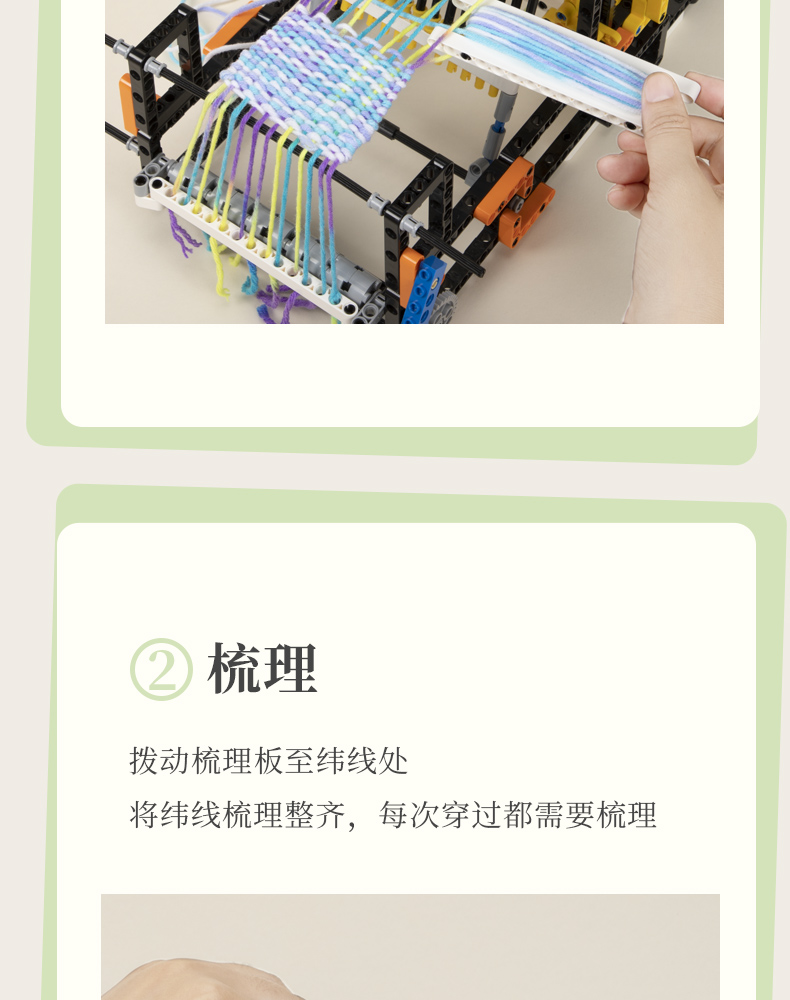 ② 梳理

拨动梳理板至纬线处

将纬线梳理整齐，每次穿过都需要梳理