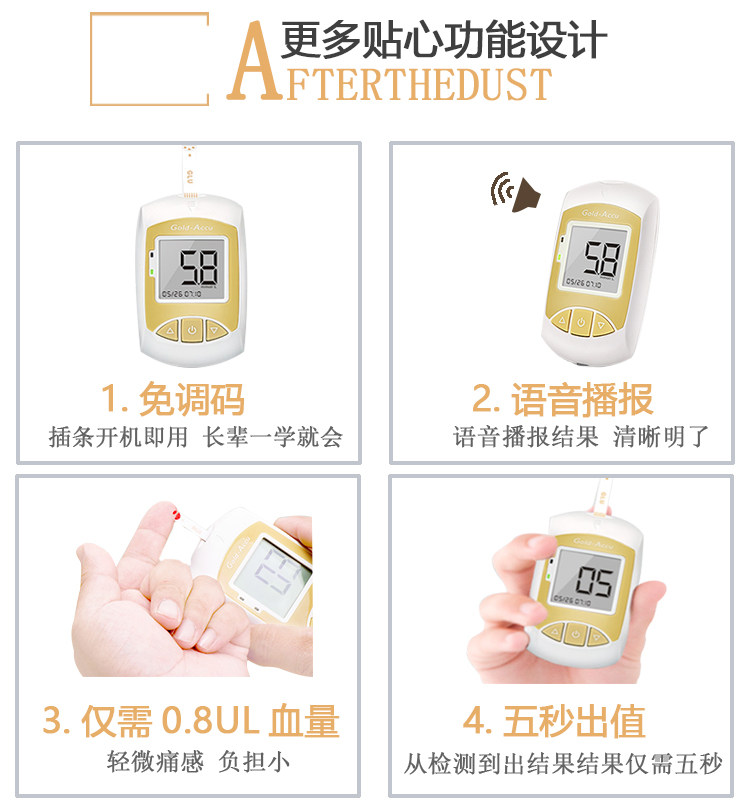 更多贴心功能设计
AFTERTHEDUST

GLU
Gold-Accu
5.8
05/26 07:10
1. 免调码
插条开机即用 长辈一学就会

Gold-Accu
5.8
05/26 07:10
2. 语音播报
语音播报结果 清晰明了

Gold-Accu
3. 仅需 0.8UL 血量
轻微痛感 负担小

Gold-Accu
05
05/26 07:10
4. 五秒出值
从检测到出结果结果仅需五秒