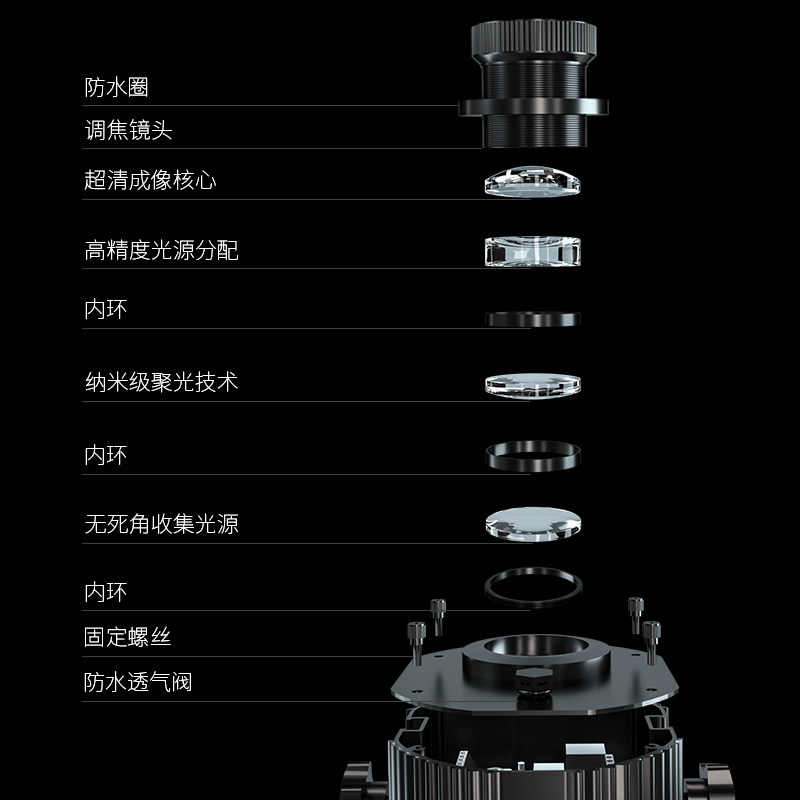 防水圈

调焦镜头

超清成像核心

高精度光源分配

内环

纳米级聚光技术

内环

无死角收集光源

内环

固定螺丝

防水透气阀