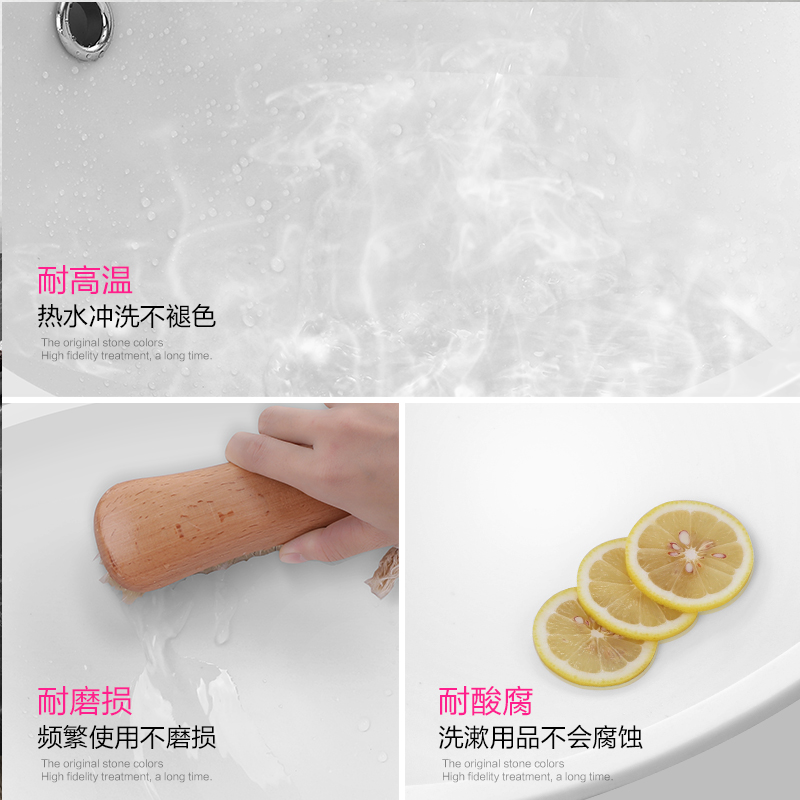 耐高温
热水冲洗不褪色
The original stone colors
High fidelity treatment, a long time.

耐磨损
频繁使用不磨损
The original stone colors
High fidelity treatment, a long time.

耐酸腐
洗漱用品不会腐蚀
The original stone colors
High fidelity treatment, a long time.