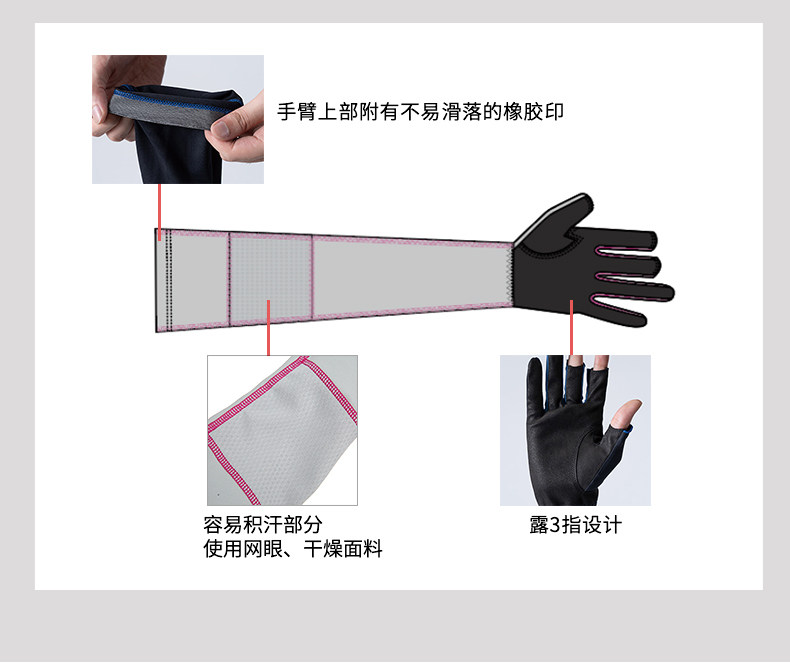 手臂上部附有不易滑落的橡胶印

容易积汗部分
使用网眼、干燥面料

露3指设计