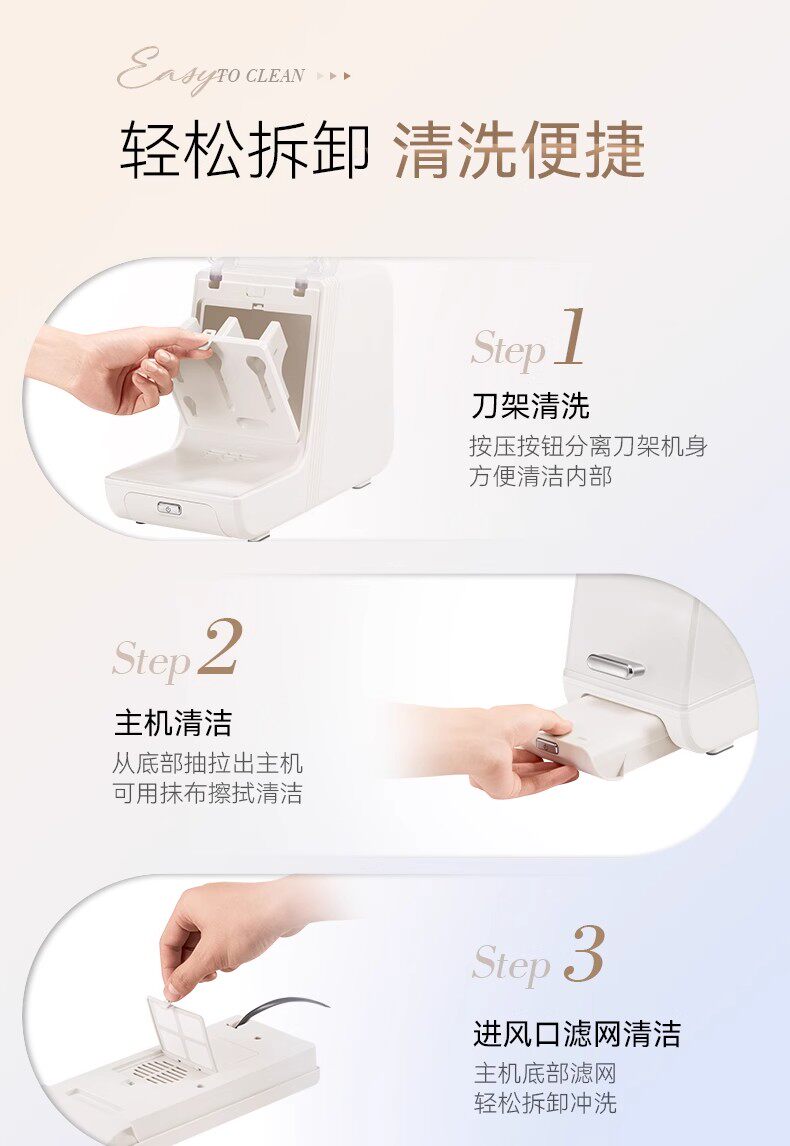 Easy TO CLEAN ▸▸▸

轻松拆卸 清洗便捷

Step 1

刀架清洗

按压按钮分离刀架机身
方便清洁内部

Step 2

主机清洁

从底部抽拉出主机
可用抹布擦拭清洁

Step 3

进风口滤网清洁

主机底部滤网
轻松拆卸冲洗