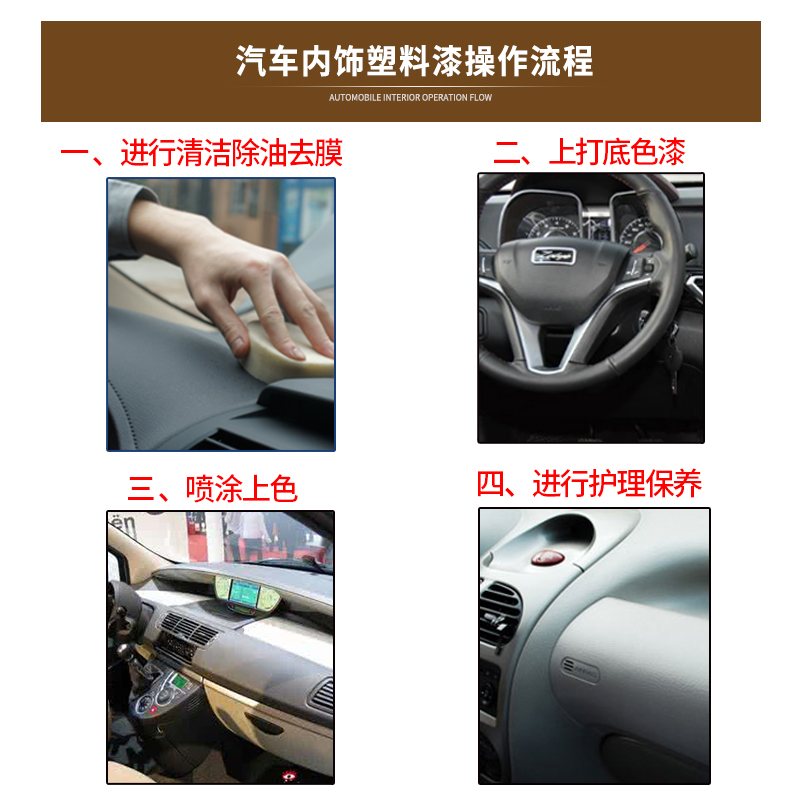 汽车内饰塑料漆操作流程

AUTOMOBILE INTERIOR OPERATION FLOW

一、进行清洁除油去膜

二、上打底色漆

三、喷涂上色

四、进行护理保养