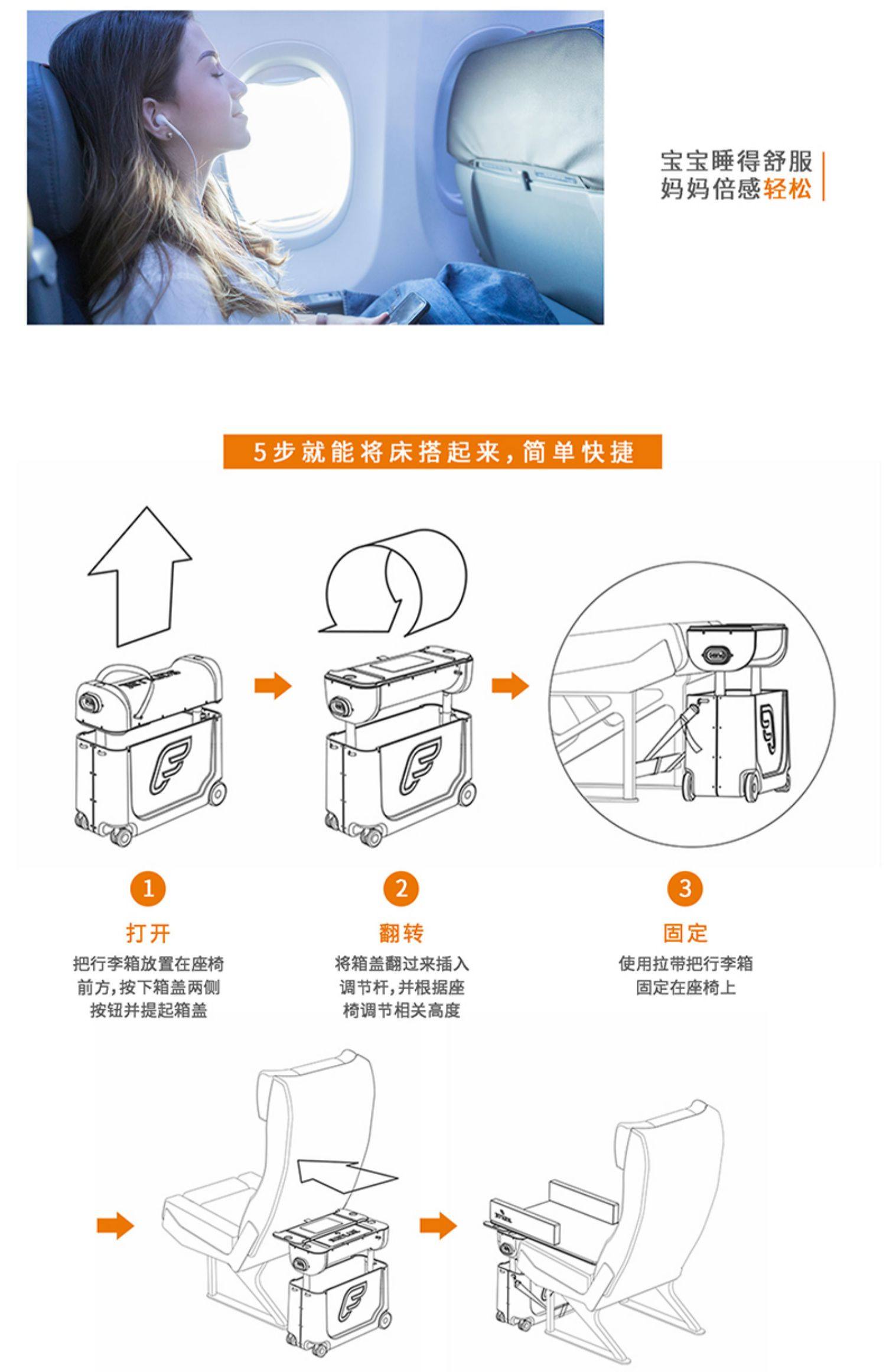 宝宝睡得舒服
妈妈倍感轻松

5步就能将床搭起来，简单快捷

1
打开
把行李箱放置在座椅前方，按下箱盖两侧按钮并提起箱盖

2
翻转
将箱盖翻过来插入调节杆，并根据座椅调节相关高度

3
固定
使用拉带把行李箱固定在座椅上