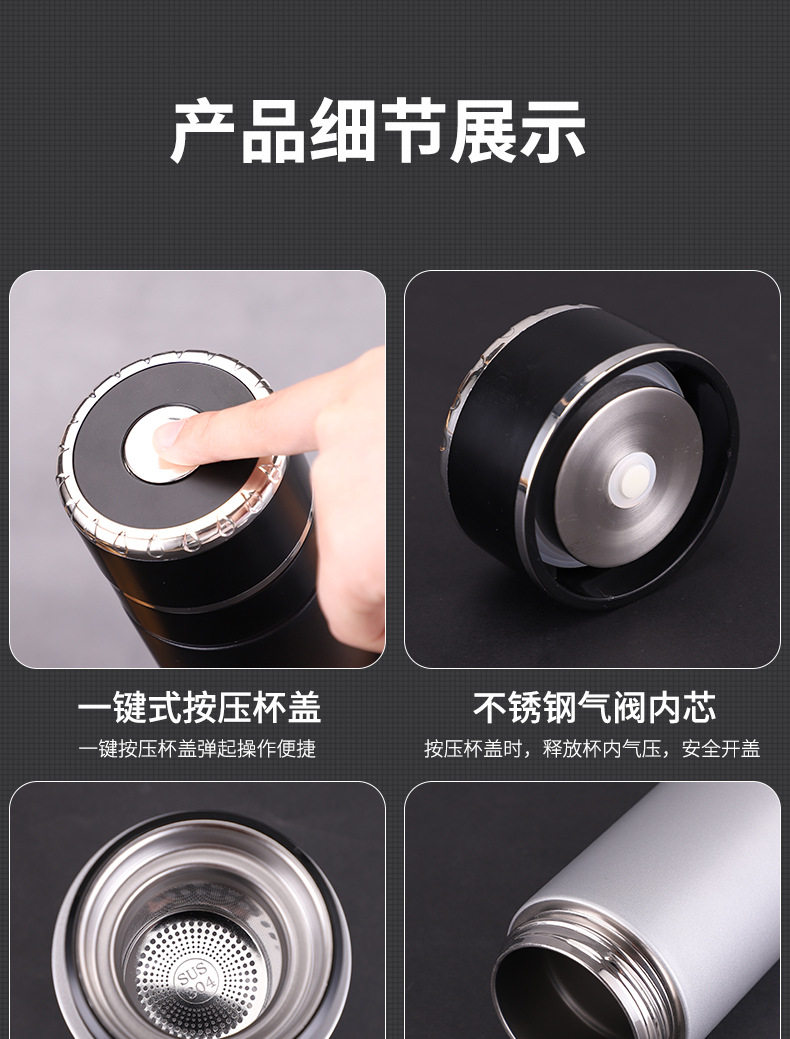 产品细节展示

一键式按压杯盖

一键按压杯盖弹起操作便捷

不锈钢气阀内芯

按压杯盖时，释放杯内气压，安全开盖

SUS 304