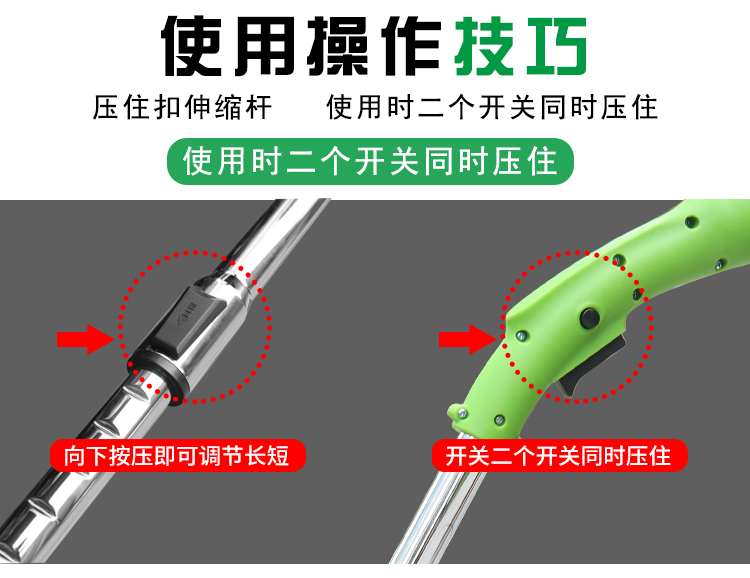 使用操作技巧

压住扣伸缩杆　　使用时二个开关同时压住

使用时二个开关同时压住

向下按压即可调节长短

开关二个开关同时压住