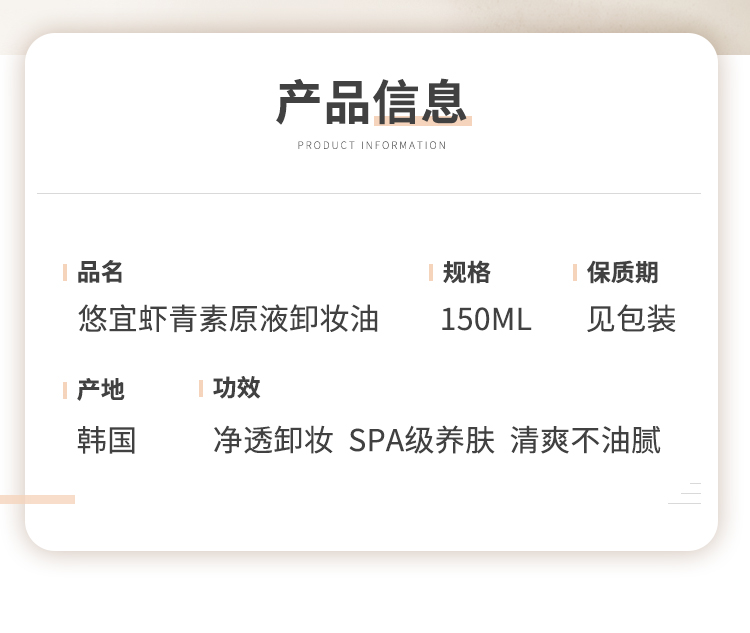 产品信息
PRODUCT INFORMATION

品名
悠宜虾青素原液卸妆油

规格
150ML

保质期
见包装

产地
韩国

功效
净透卸妆 SPA级养肤 清爽不油腻