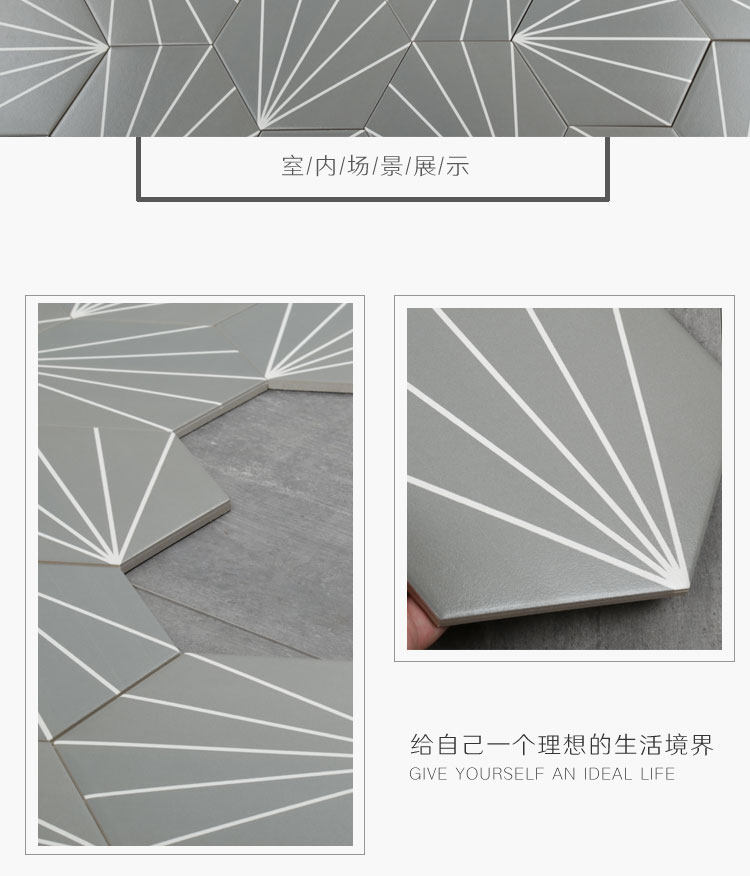 室/内/场/景/展/示

给自己一个理想的生活境界
GIVE YOURSELF AN IDEAL LIFE