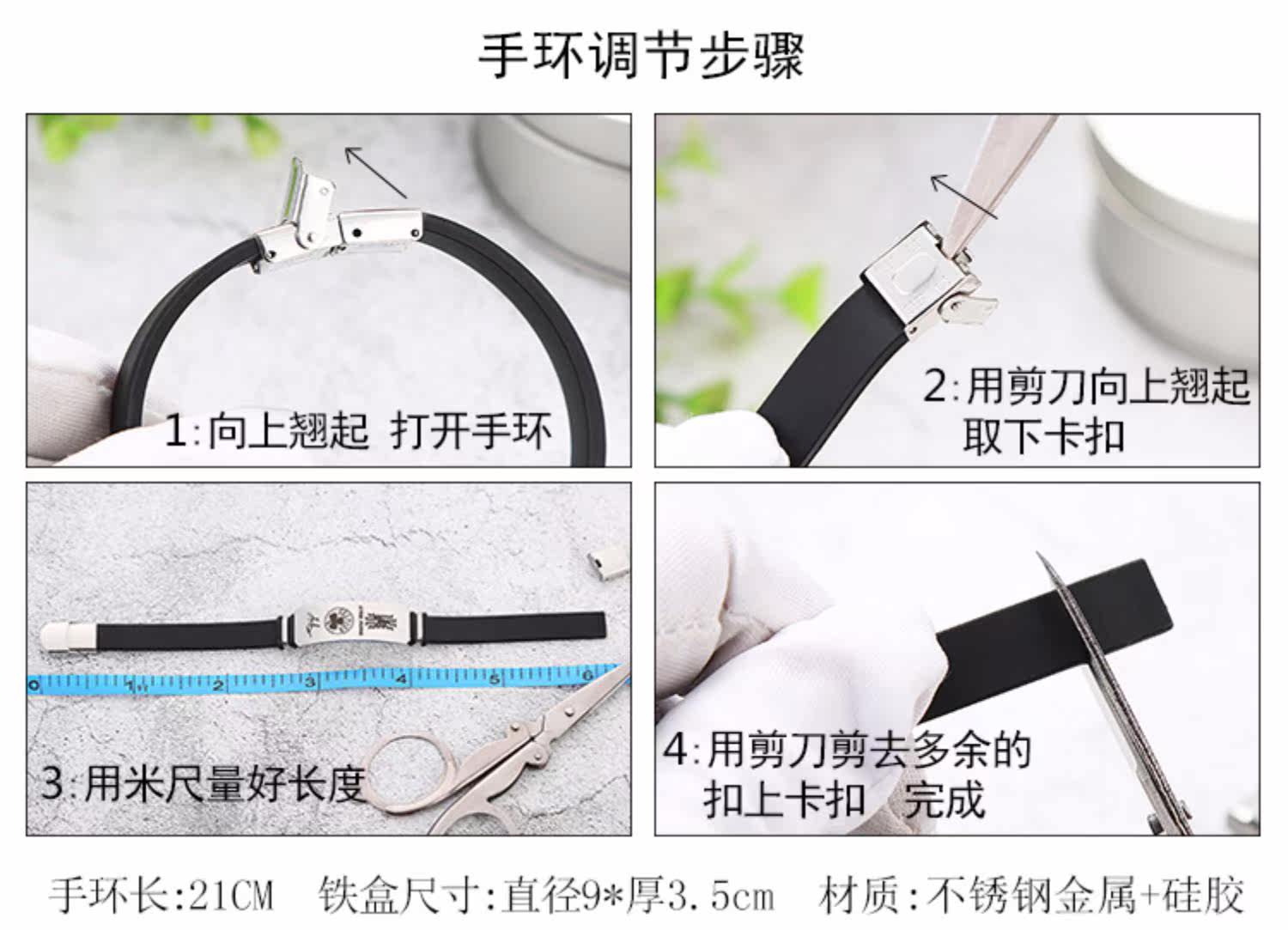 手环调节步骤

1:向上翘起 打开手环

2:用剪刀向上翘起
取下卡扣

0 1 2 3 4 5 6

3:用米尺量好长度

4:用剪刀剪去多余的
扣上卡扣 完成

手环长:21CM 铁盒尺寸:直径9*厚3.5cm 材质:不锈钢金属+硅胶