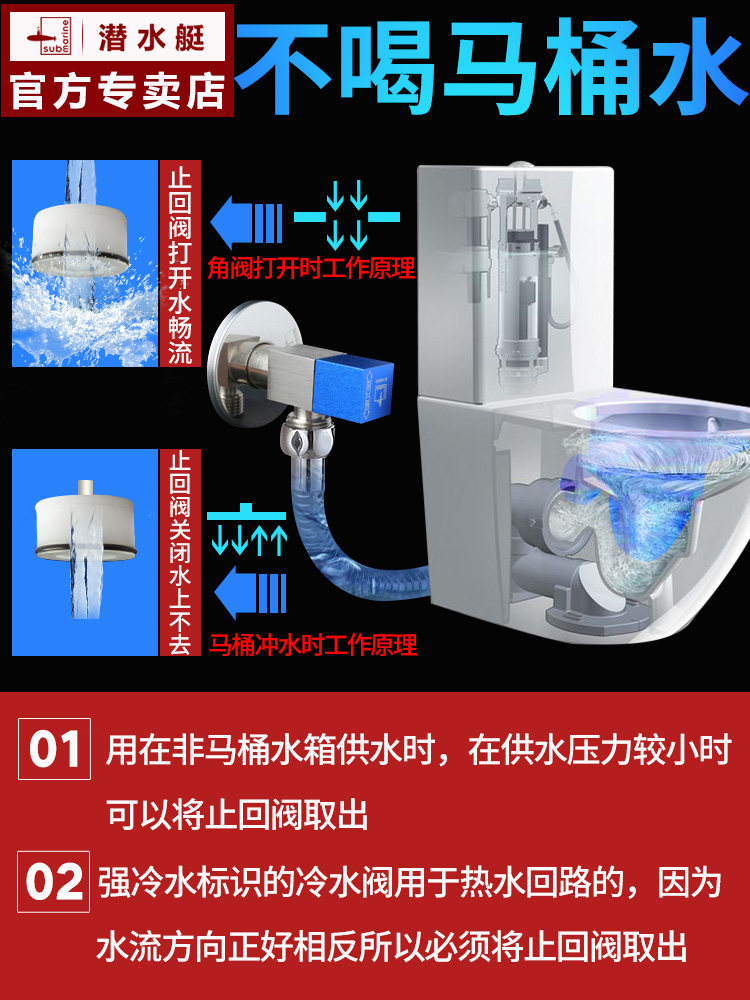 submarine 潜水艇
官方专卖店
不喝马桶水

止回阀打开水畅流
角阀打开时工作原理

止回阀关闭水上不去
马桶冲水时工作原理

01 用在非马桶水箱供水时，在供水压力较小时可以将止回阀取出

02 强冷水标识的冷水阀用于热水回路的，因为水流方向正好相反所以必须将止回阀取出