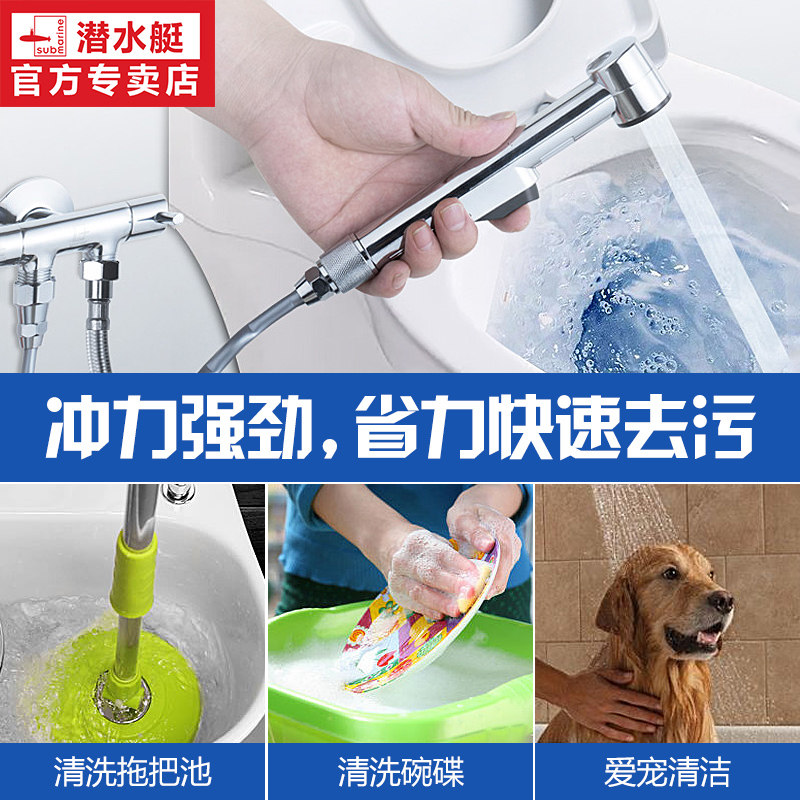 submarine 潜水艇
官方专卖店

冲力强劲，省力快速去污

清洗拖把池

清洗碗碟

爱宠清洁