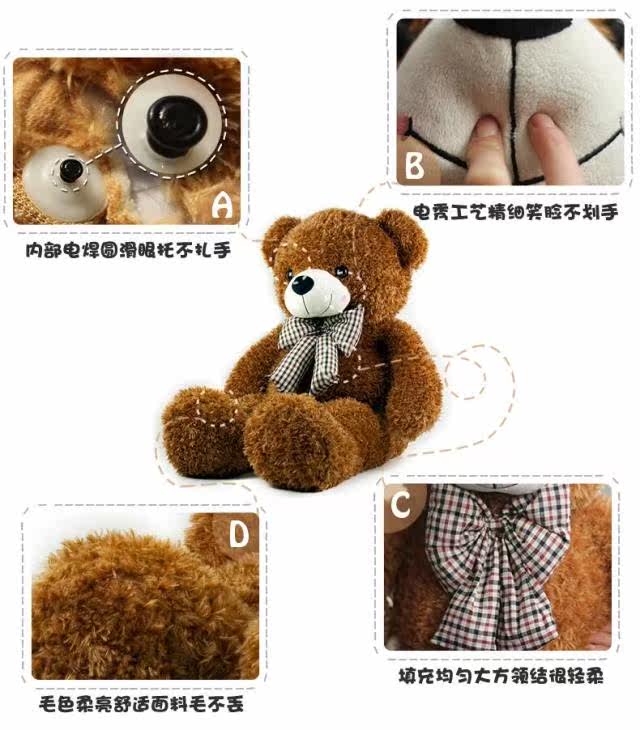 A

内部电焊圆滑眼托不扎手

B

电秀工艺精细笑脸不划手

D

毛色柔亮舒适面料毛不丢

C

填充均匀大方领结很轻柔