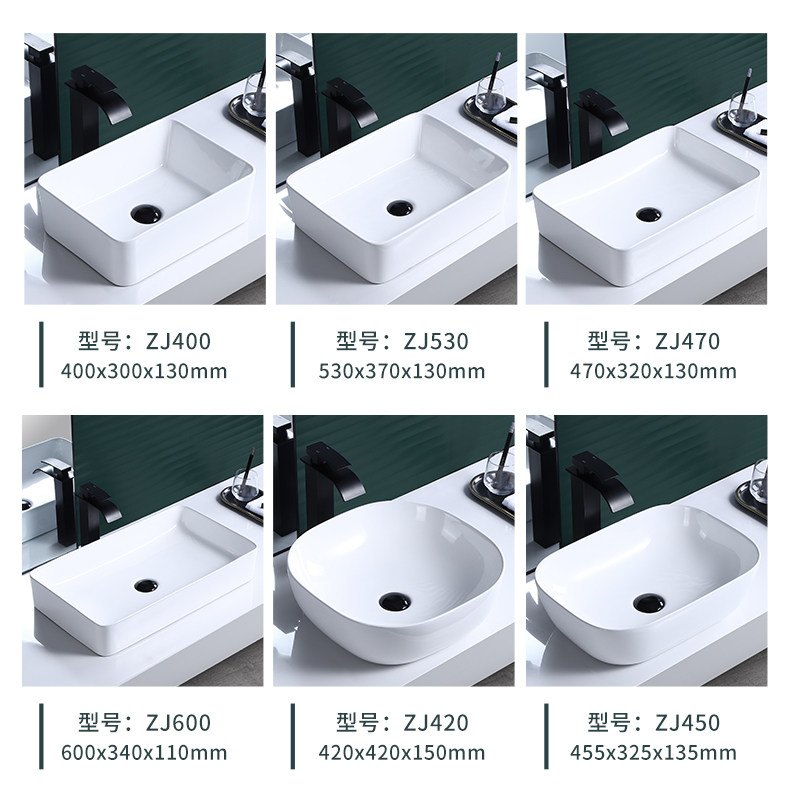 型号：ZJ400
400x300x130mm

型号：ZJ530
530x370x130mm

型号：ZJ470
470x320x130mm

型号：ZJ600
600x340x110mm

型号：ZJ420
420x420x150mm

型号：ZJ450
455x325x135mm