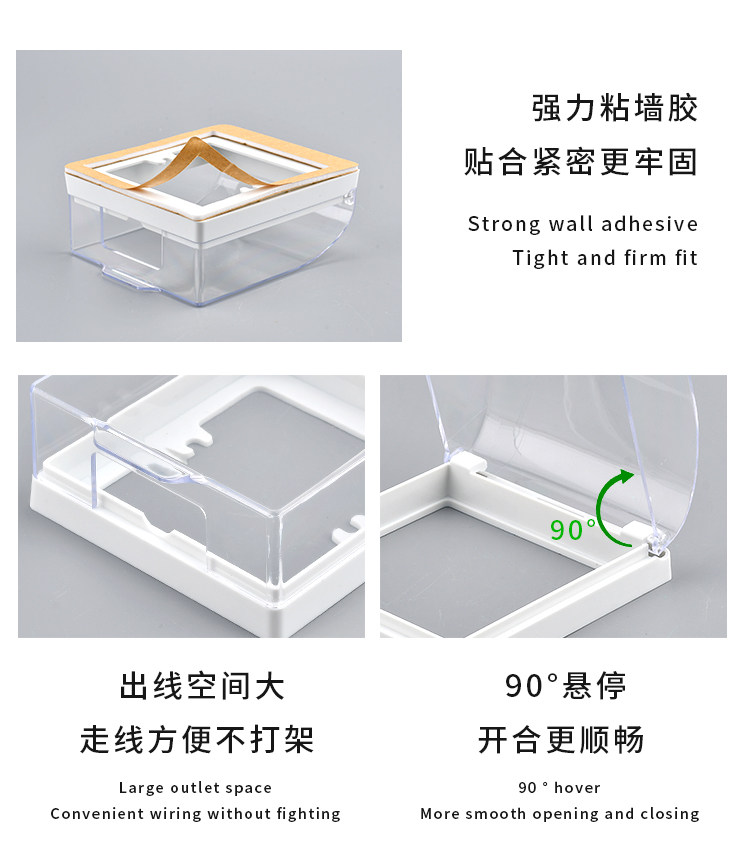 强力粘墙胶
贴合紧密更牢固

Strong wall adhesive
Tight and firm fit

90°

出线空间大
走线方便不打架

Large outlet space
Convenient wiring without fighting

90°悬停
开合更顺畅

90 ° hover
More smooth opening and closing