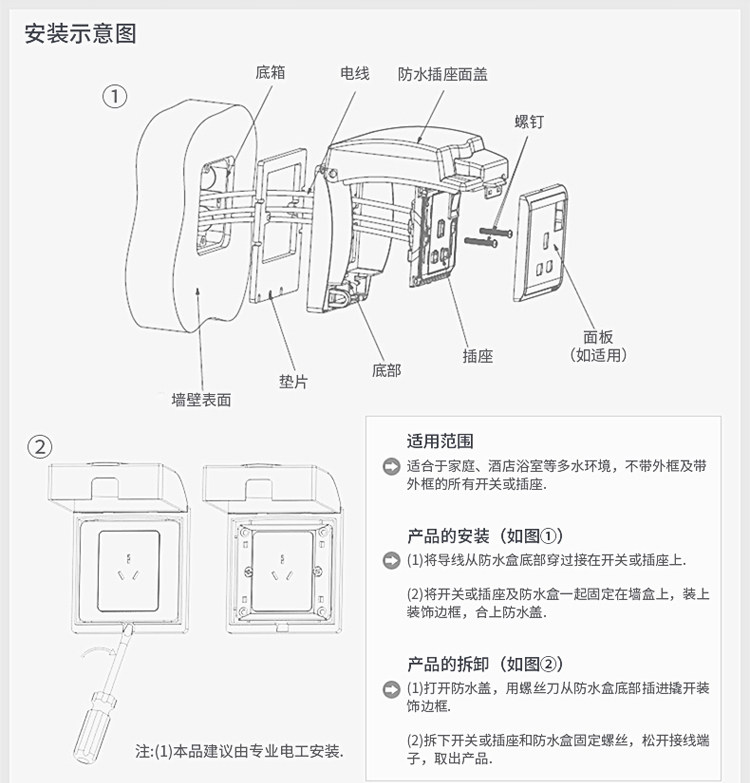 安装示意图

①

底箱

电线

防水插座面盖

螺钉

面板
（如适用）

插座

底部

垫片

墙壁表面

②

注:(1)本品建议由专业电工安装.

适用范围

适合于家庭、酒店浴室等多水环境，不带外框及带外框的所有开关或插座.

产品的安装（如图①）

(1)将导线从防水盒底部穿过接在开关或插座上.

(2)将开关或插座及防水盒一起固定在墙盒上，装上装饰边框，合上防水盖.

产品的拆卸（如图②）

(1)打开防水盖，用螺丝刀从防水盒底部插进撬开装饰边框.

(2)拆下开关或插座和防水盒固定螺丝，松开接线端子，取出产品.