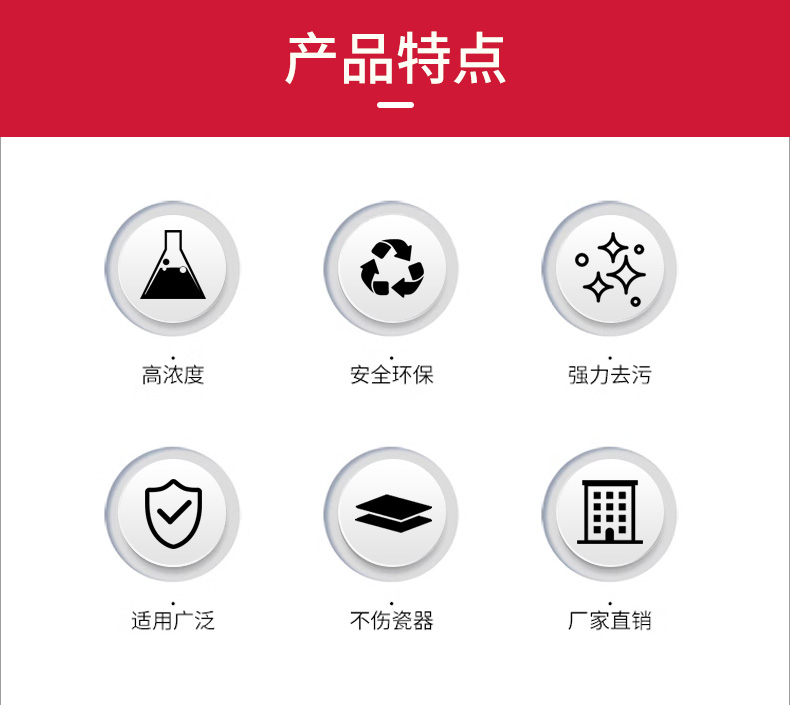 产品特点

高浓度

安全环保

强力去污

适用广泛

不伤瓷器

厂家直销