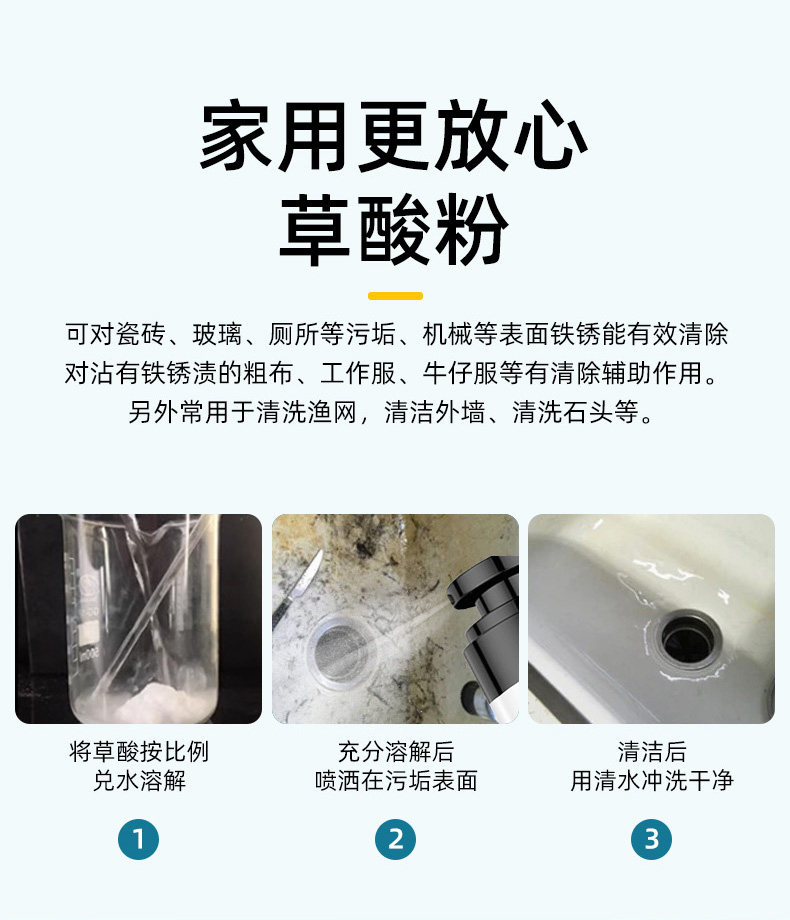 家用更放心
草酸粉

可对瓷砖、玻璃、厕所等污垢、机械等表面铁锈能有效清除
对沾有铁锈渍的粗布、工作服、牛仔服等有清除辅助作用。
另外常用于清洗渔网，清洁外墙、清洗石头等。

将草酸按比例
兑水溶解

1

充分溶解后
喷洒在污垢表面

2

清洁后
用清水冲洗干净

3