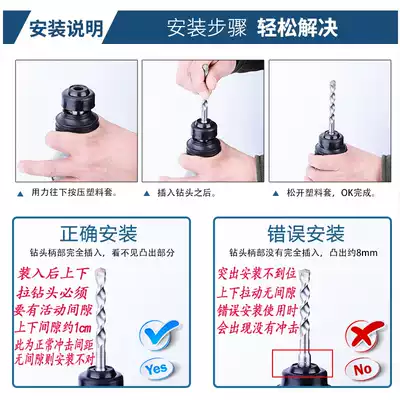 安装说明

安装步骤 轻松解决

▲ 用力往下按压塑料套。

▲ 插入钻头之后。

▲ 松开塑料套，OK完成。

正确安装

钻头柄部完全插入，看不见凸出部分

装入后上下
拉钻头必须
要有活动间隙
上下间隙约1cm
此为正常冲击间距
无间隙则安装不对

Yes

错误安装

钻头柄部没有完全插入，凸出约8mm

突出安装不到位
上下拉动无间隙
错误安装使用时
会出现没有冲击

No