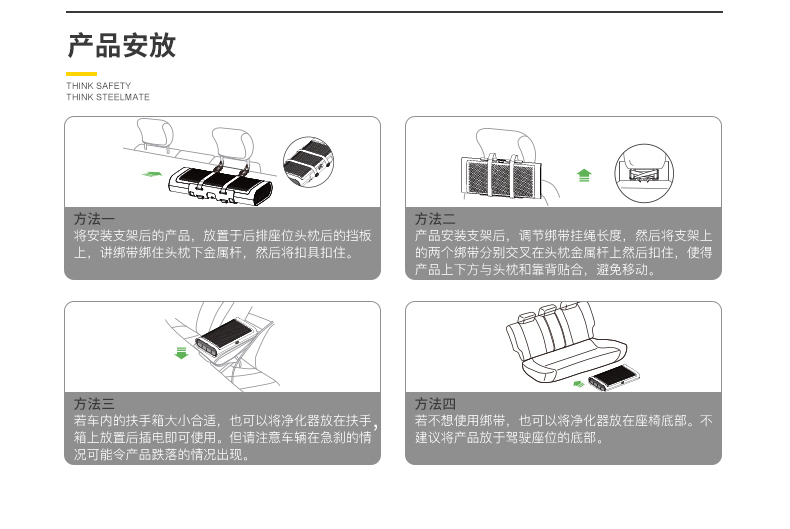 产品安放

THINK SAFETY
THINK STEELMATE

方法一
将安装支架后的产品，放置于后排座位头枕后的挡板上，讲绑带绑住头枕下金属杆，然后将扣具扣住。

方法二
产品安装支架后，调节绑带挂绳长度，然后将支架上的两个绑带分别交叉在头枕金属杆上然后扣住，使得产品上下方与头枕和靠背贴合，避免移动。

方法三
若车内的扶手箱大小合适，也可以将净化器放在扶手,箱上放置后插电即可使用。但请注意车辆在急刹的情况可能令产品跌落的情况出现。

方法四
若不想使用绑带，也可以将净化器放在座椅底部。不建议将产品放于驾驶座位的底部。