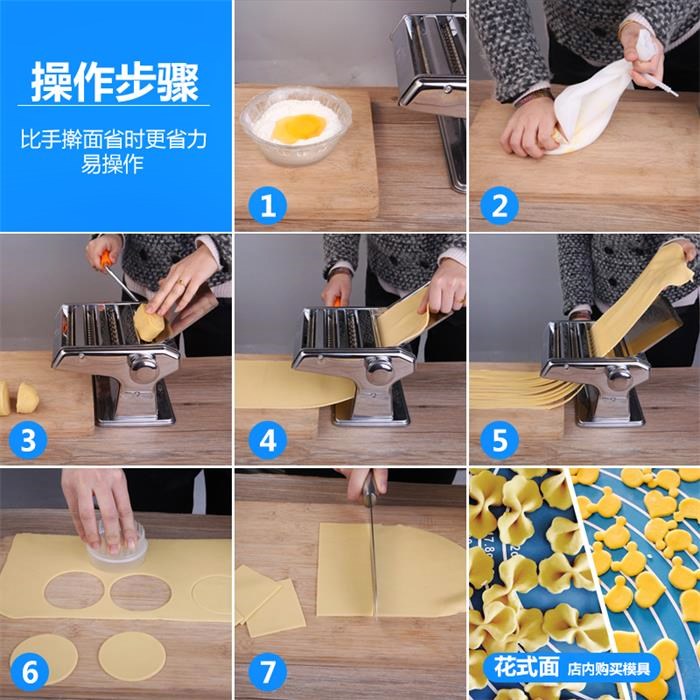 操作步骤

比手擀面省时更省力
易操作

1

2

3

4

5

6

7

花式面 店内购买模具