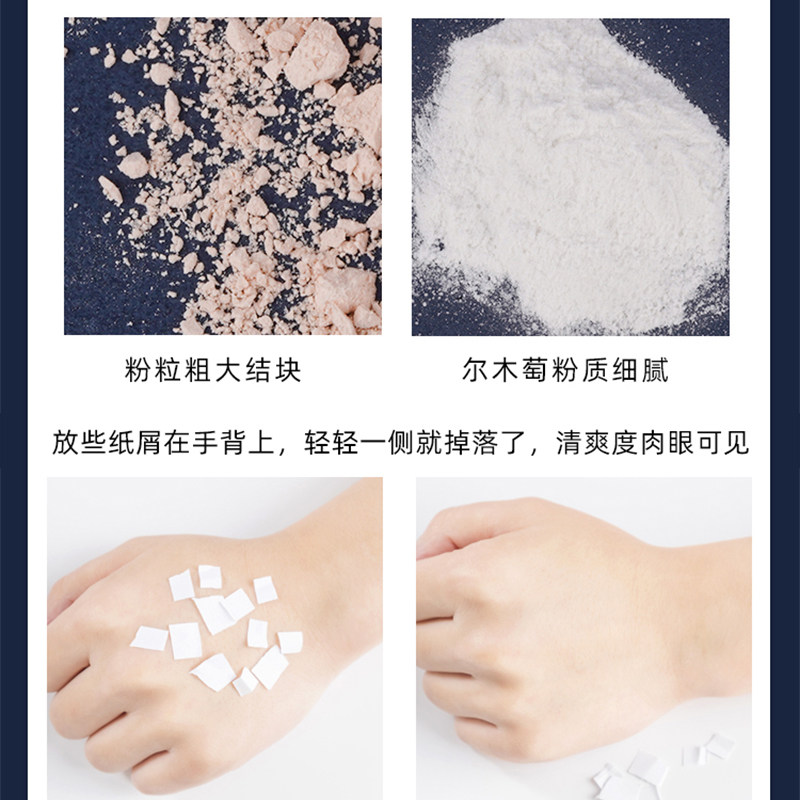 粉粒粗大结块

尔木萄粉质细腻

放些纸屑在手背上，轻轻一侧就掉落了，清爽度肉眼可见