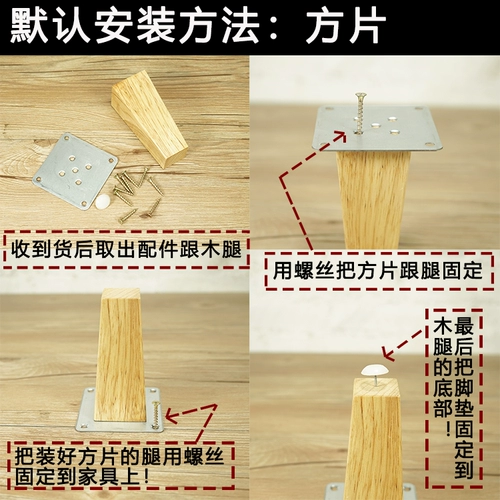 默认安装方法：方片

收到货后取出配件跟木腿

用螺丝把方片跟腿固定

把装好方片的腿用螺丝固定到家具上！

最后把脚垫固定到木腿的底部！