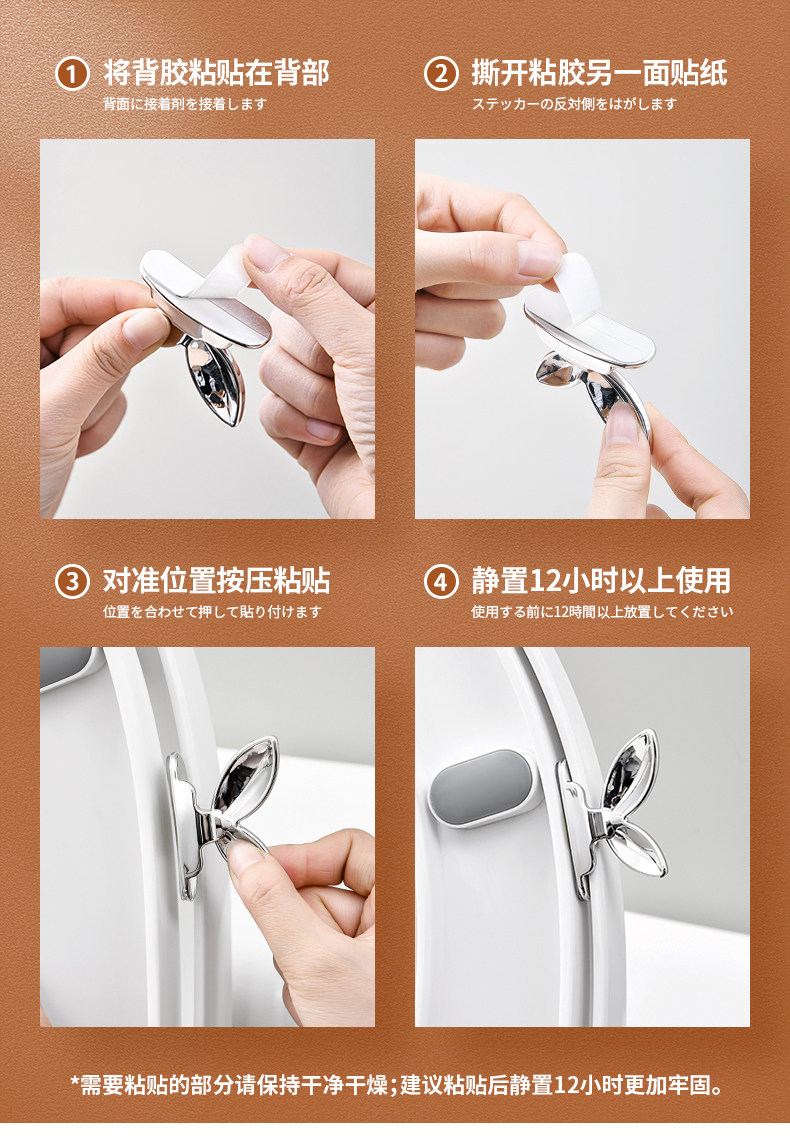 1 将背胶粘贴在背部
背面に接着剤を接着します

2 撕开粘胶另一面贴纸
ステッカーの反対側をはがします

3 对准位置按压粘贴
位置を合わせて押して貼り付けます

4 静置12小时以上使用
使用する前に12時間以上放置してください

*需要粘贴的部分请保持干净干燥；建议粘贴后静置12小时更加牢固。