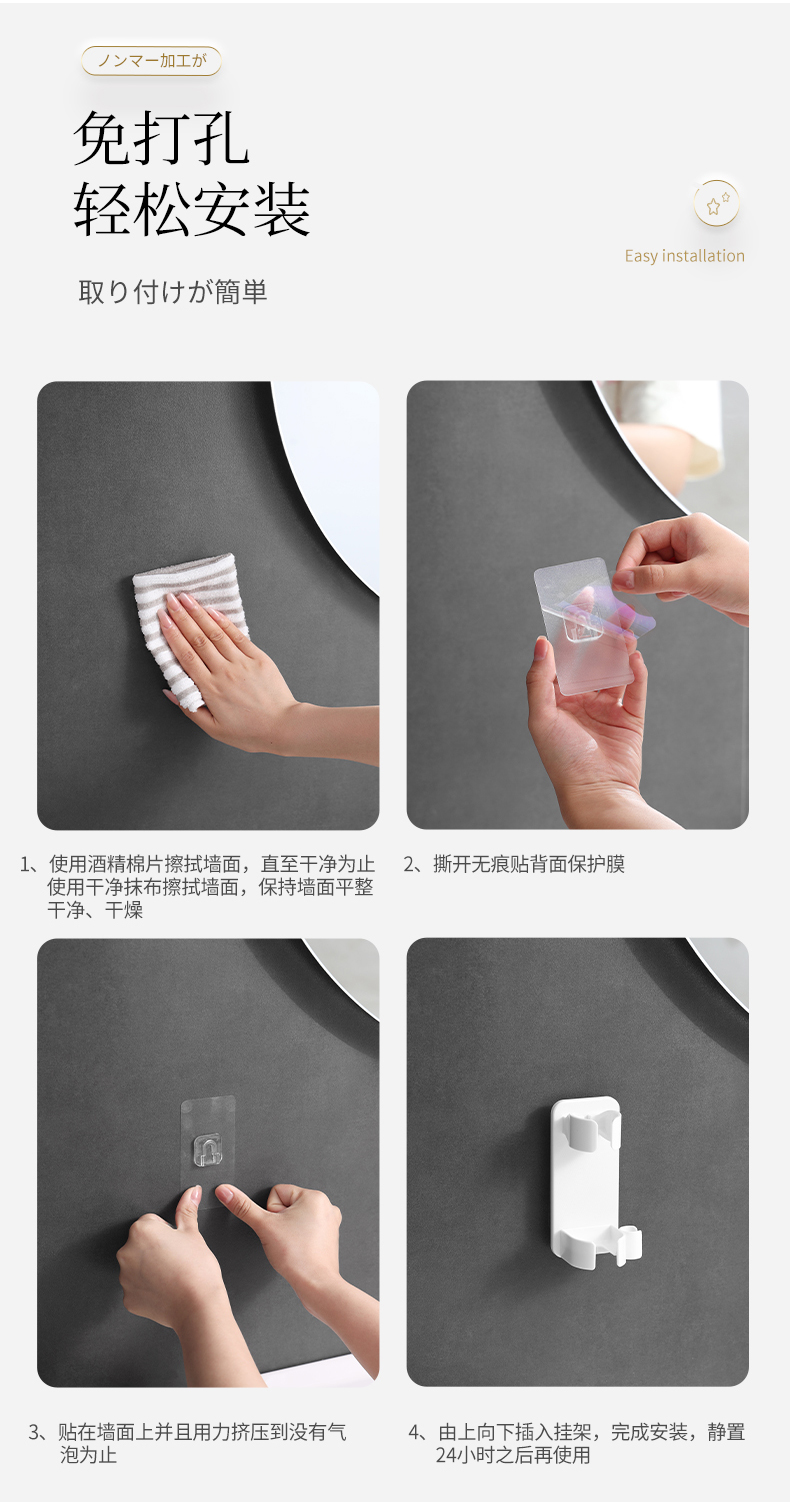 ノンマー加工が

免打孔
轻松安装

Easy installation

取り付けが簡単

1、使用酒精棉片擦拭墙面，直至干净为止 使用干净抹布擦拭墙面，保持墙面平整干净、干燥

2、撕开无痕贴背面保护膜

3、贴在墙面上并且用力挤压到没有气泡为止

4、由上向下插入挂架，完成安装，静置24小时之后再使用