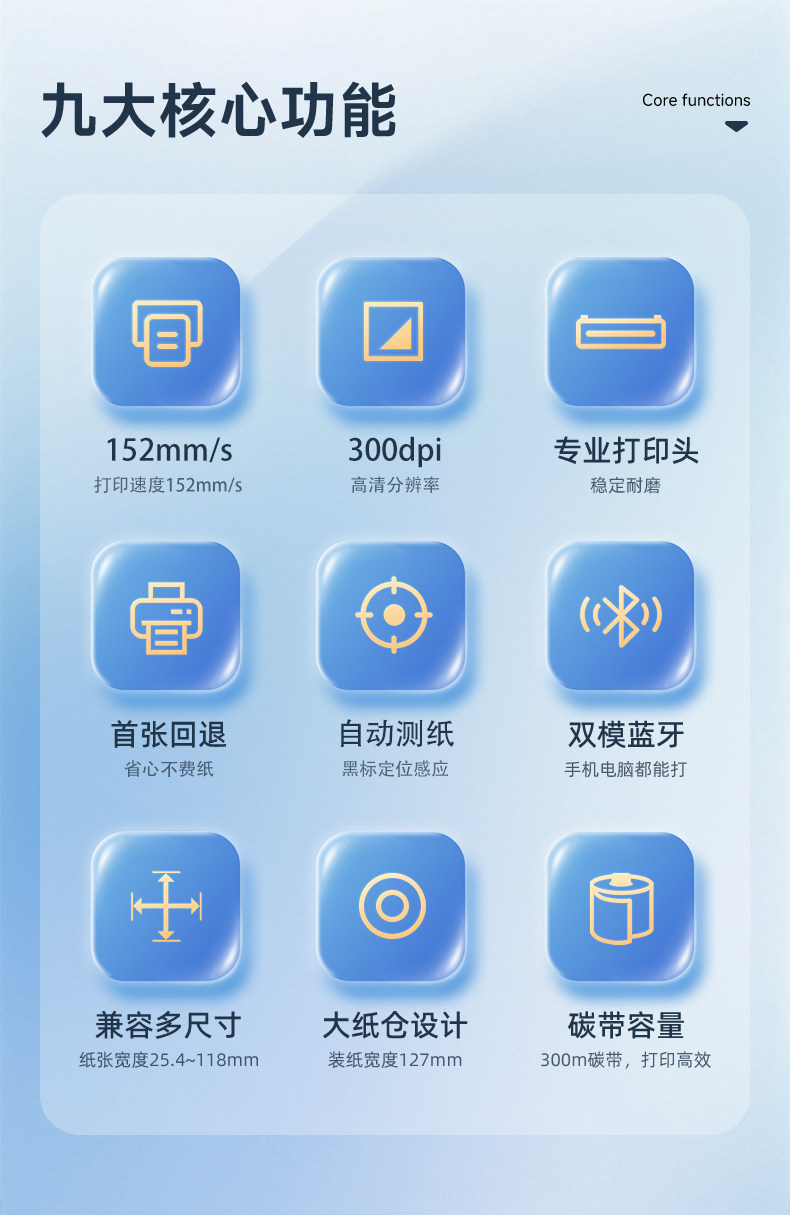 九大核心功能

Core functions

152mm/s
打印速度152mm/s

300dpi
高清分辨率

专业打印头
稳定耐磨

首张回退
省心不费纸

自动测纸
黑标定位感应

双模蓝牙
手机电脑都能打

兼容多尺寸
纸张宽度25.4~118mm

大纸仓设计
装纸宽度127mm

碳带容量
300m碳带，打印高效