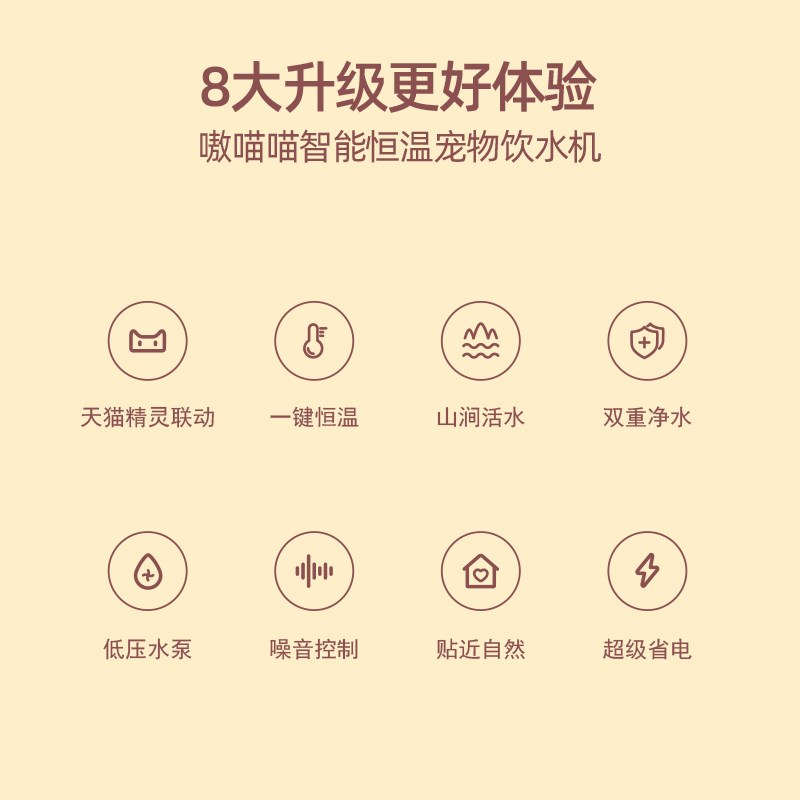 8大升级更好体验
嗷喵喵智能恒温宠物饮水机

天猫精灵联动

一键恒温

山涧活水

双重净水

低压水泵

噪音控制

贴近自然

超级省电