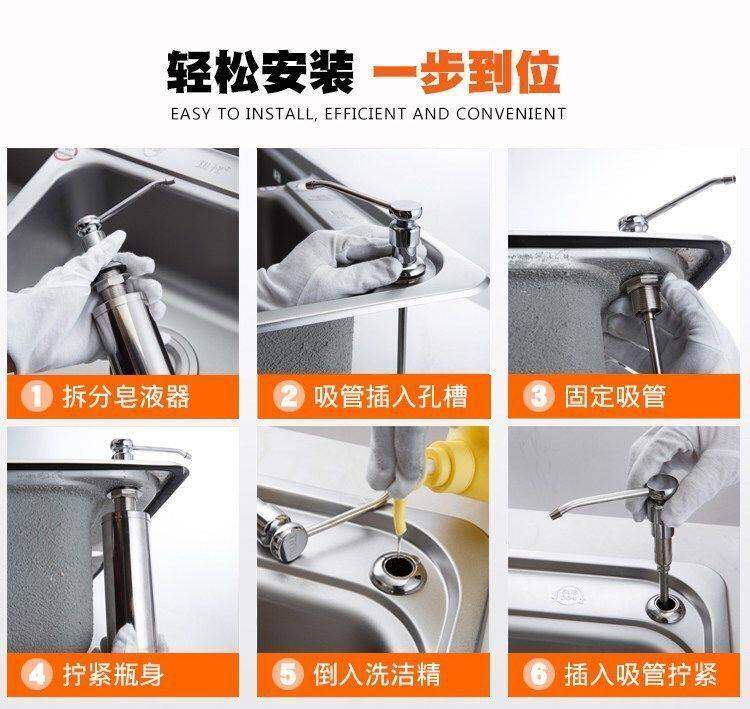 轻松安装 一步到位
EASY TO INSTALL, EFFICIENT AND CONVENIENT

1 拆分皂液器

2 吸管插入孔槽

3 固定吸管

4 拧紧瓶身

5 倒入洗洁精

6 插入吸管拧紧